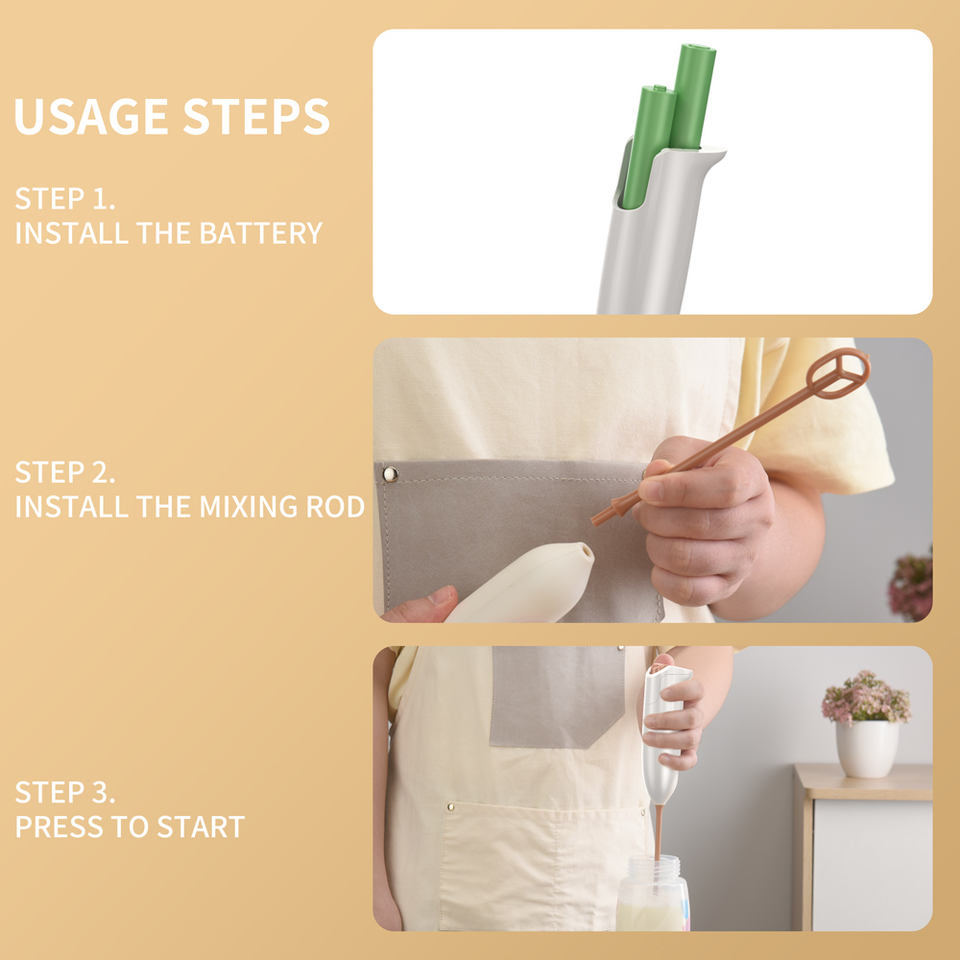 USAGE STEPS

STEP 1.
INSTALL THE BATTERY

STEP 2.
INSTALL THE MIXING ROD

STEP 3.
PRESS TO START