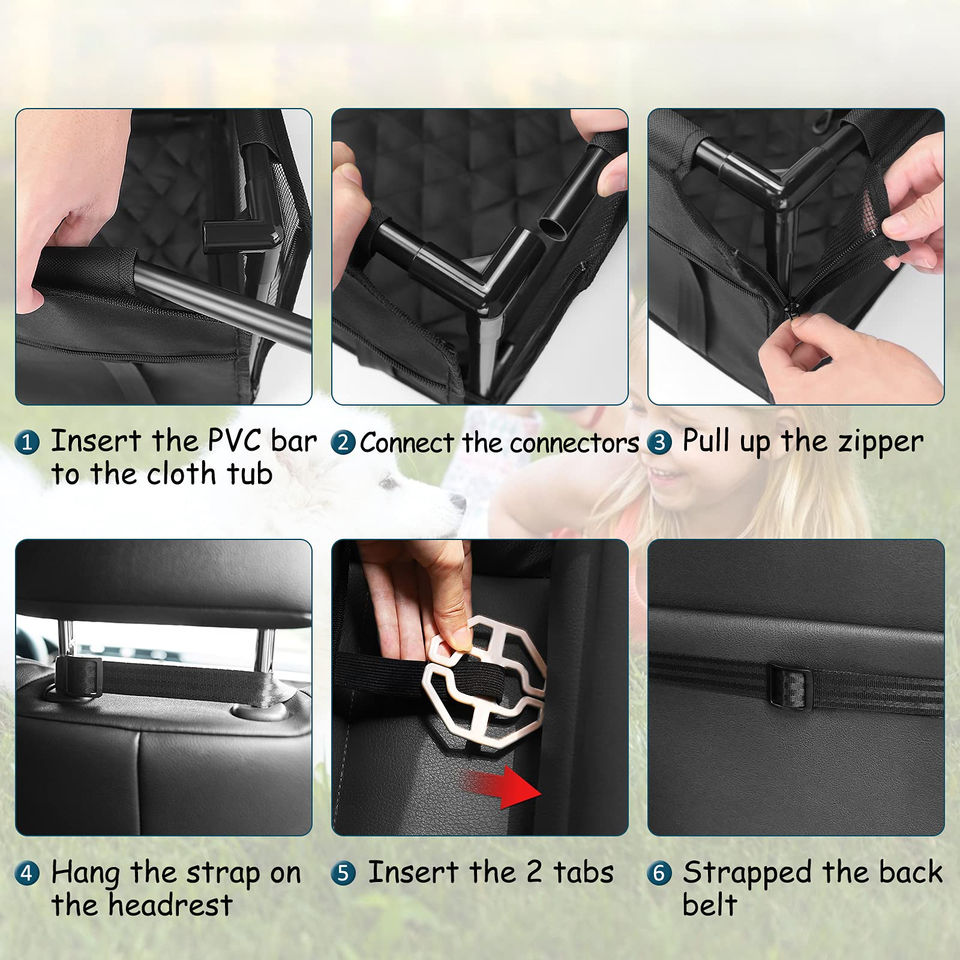 1 Insert the PVC bar to the cloth tub

2 Connect the connectors

3 Pull up the zipper

4 Hang the strap on the headrest

5 Insert the 2 tabs

6 Strapped the back belt