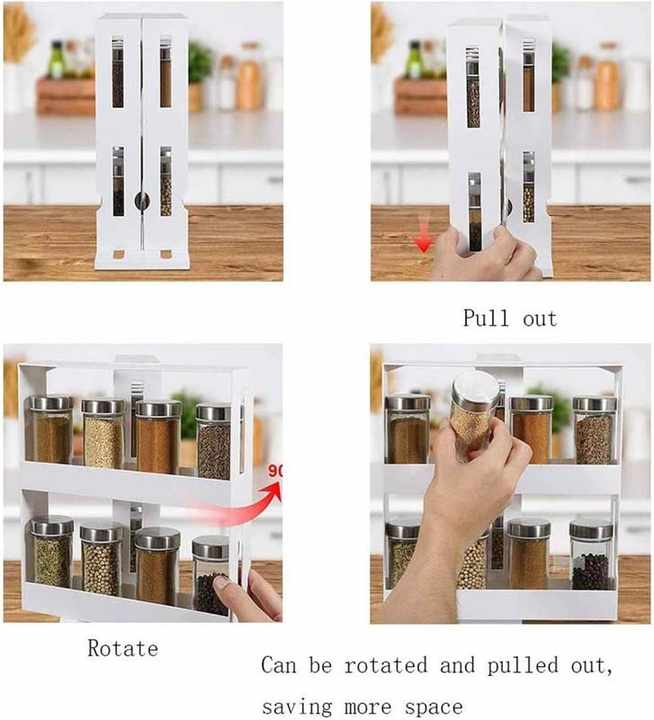 Pull out

90

Rotate

Can be rotated and pulled out, saving more space