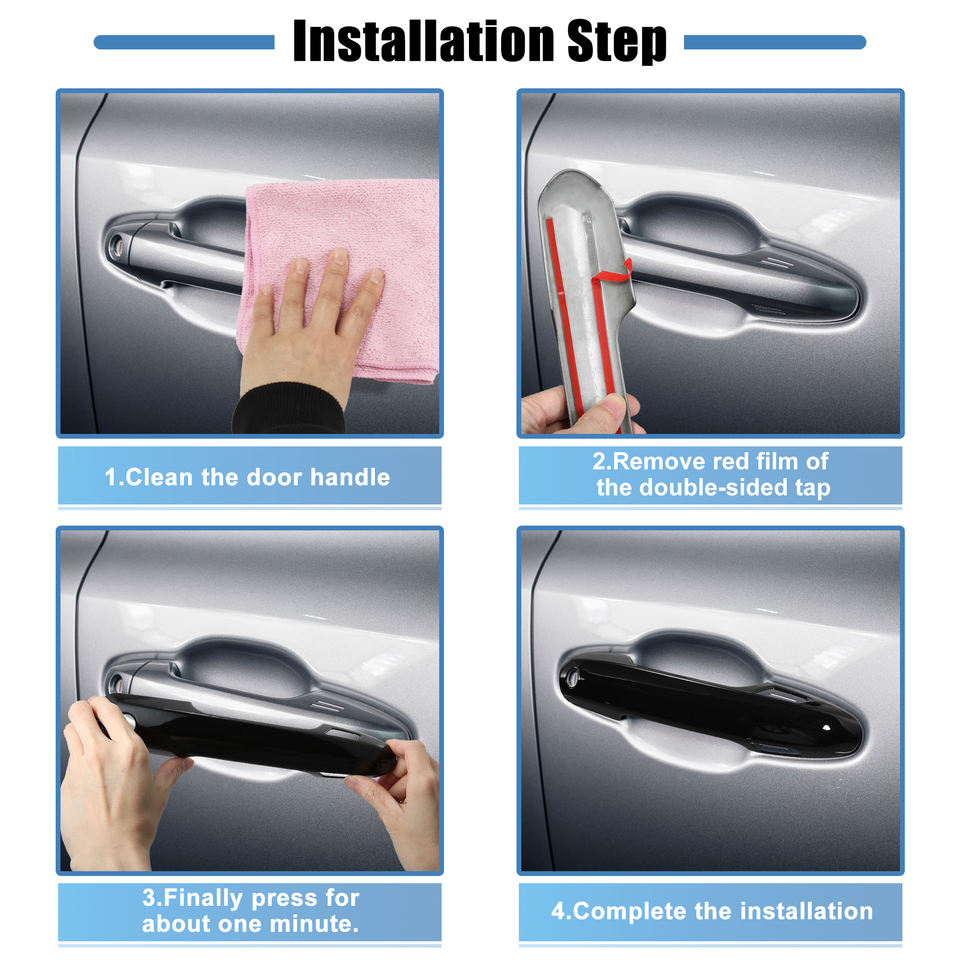 Installation Step

1.Clean the door handle

2.Remove red film of the double-sided tap

3.Finally press for about one minute.

4.Complete the installation