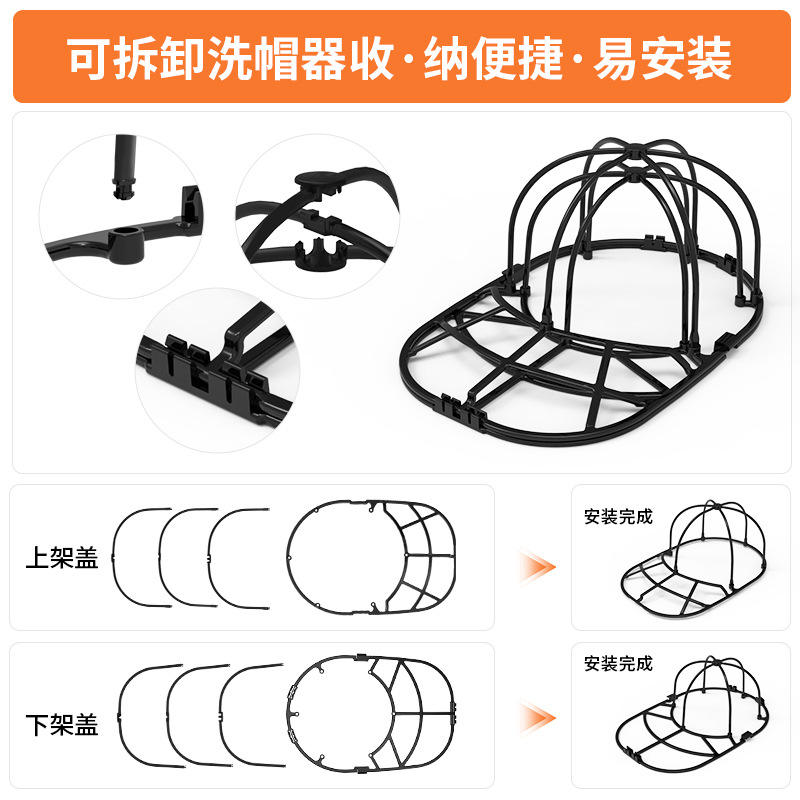 可拆卸洗帽器收·纳便捷·易安装

上架盖

安装完成

下架盖

安装完成