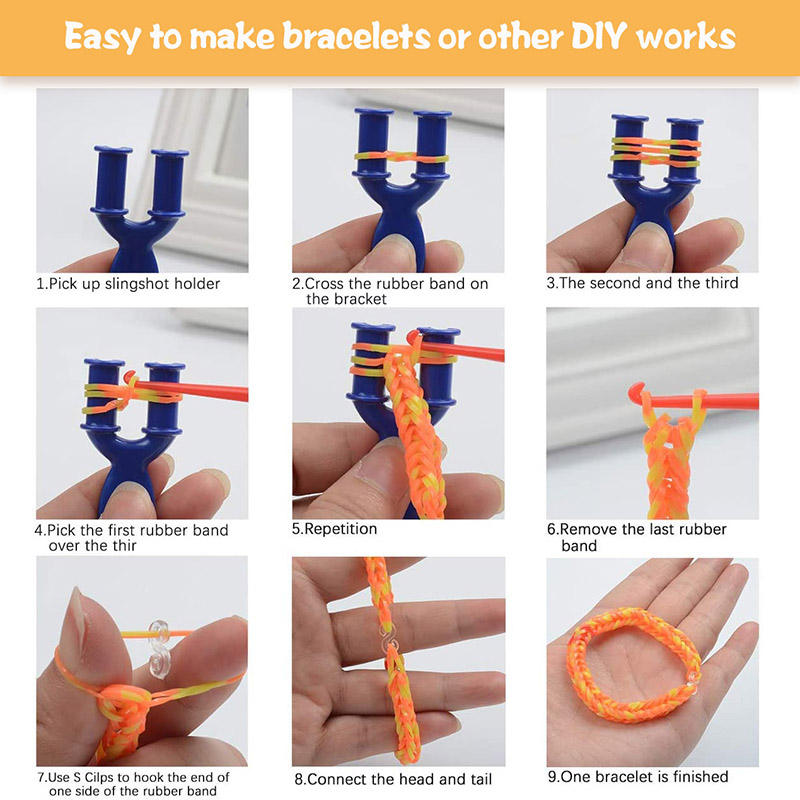 Easy to make bracelets or other DIY works

1.Pick up slingshot holder

2.Cross the rubber band on the bracket

3.The second and the third

4.Pick the first rubber band over the thir

5.Repetition

6.Remove the last rubber band

7.Use S Cilps to hook the end of one side of the rubber band

8.Connect the head and tail

9.One bracelet is finished