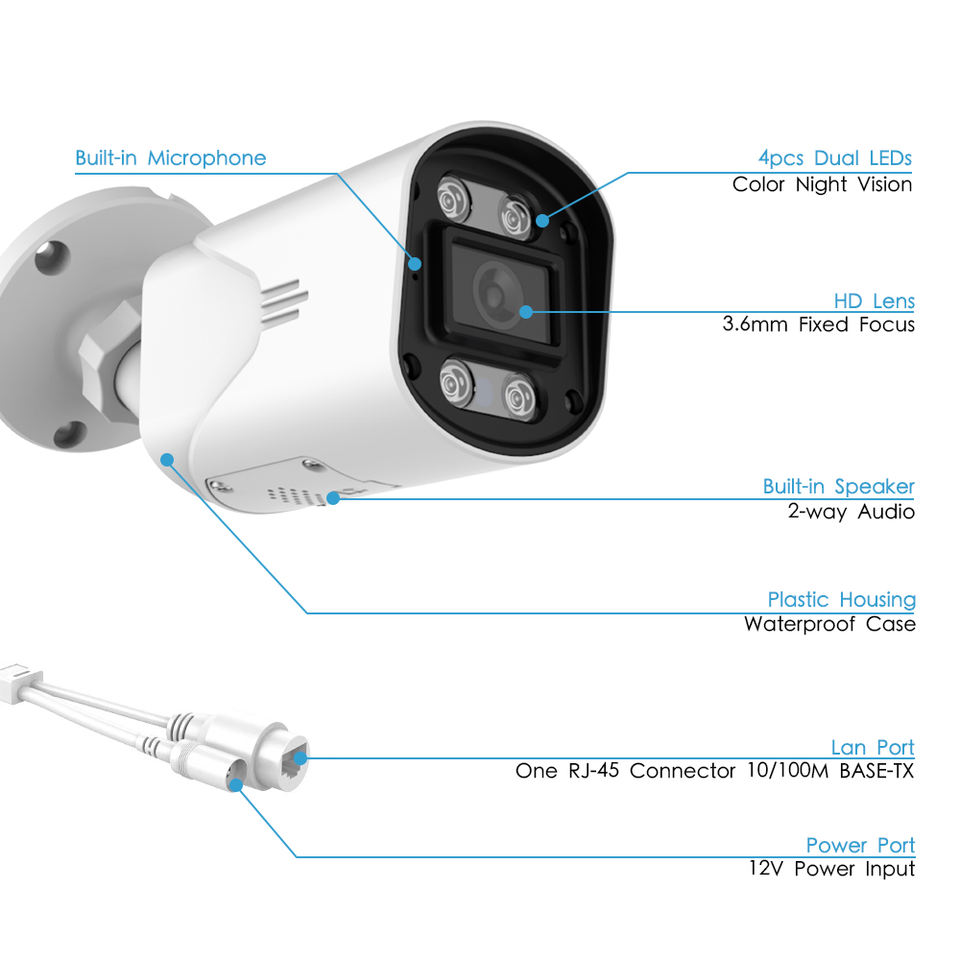 Built-in Microphone

4pcs Dual LEDs
Color Night Vision

HD Lens
3.6mm Fixed Focus

Built-in Speaker
2-way Audio

Plastic Housing
Waterproof Case

Lan Port
One RJ-45 Connector 10/100M BASE-TX

Power Port
12V Power Input