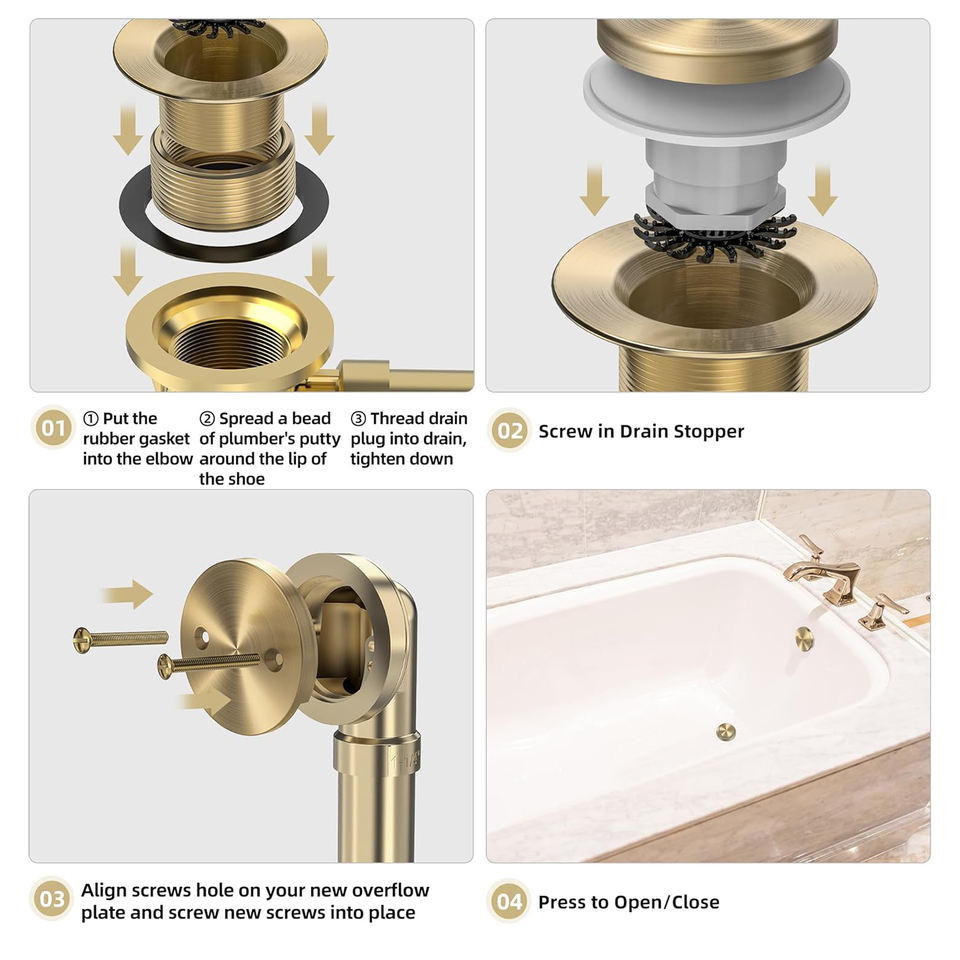 01

① Put the rubber gasket into the elbow

② Spread a bead of plumber's putty around the lip of the shoe

③ Thread drain plug into drain, tighten down

02 Screw in Drain Stopper

03 Align screws hole on your new overflow plate and screw new screws into place

04 Press to Open/Close