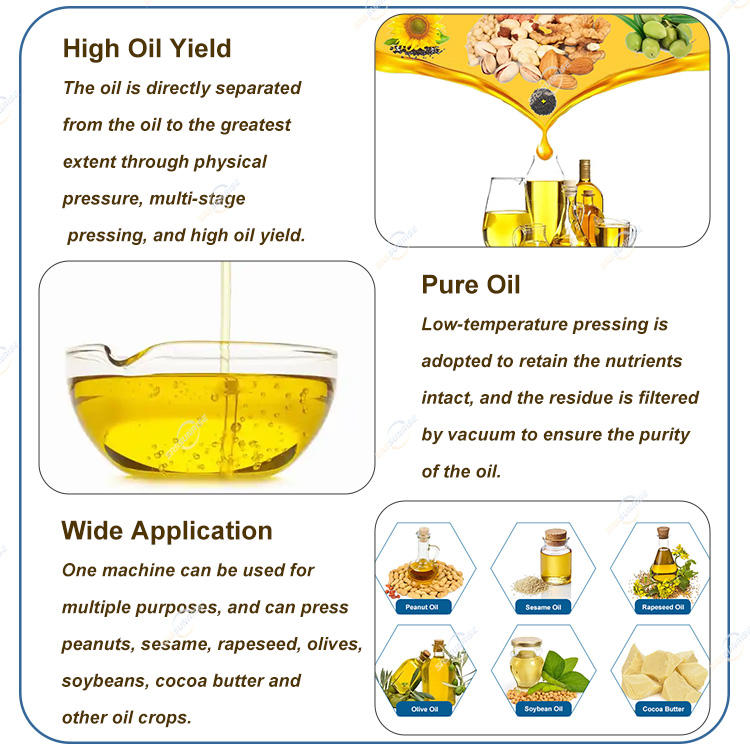 High Oil Yield

The oil is directly separated from the oil to the greatest extent through physical pressure, multi-stage pressing, and high oil yield.

Pure Oil

Low-temperature pressing is adopted to retain the nutrients intact, and the residue is filtered by vacuum to ensure the purity of the oil.

Wide Application

One machine can be used for multiple purposes, and can press peanuts, sesame, rapeseed, olives, soybeans, cocoa butter and other oil crops.

Peanut Oil

Sesame Oil

Rapeseed Oil

Olive Oil

Soybean Oil

Cocoa Butter