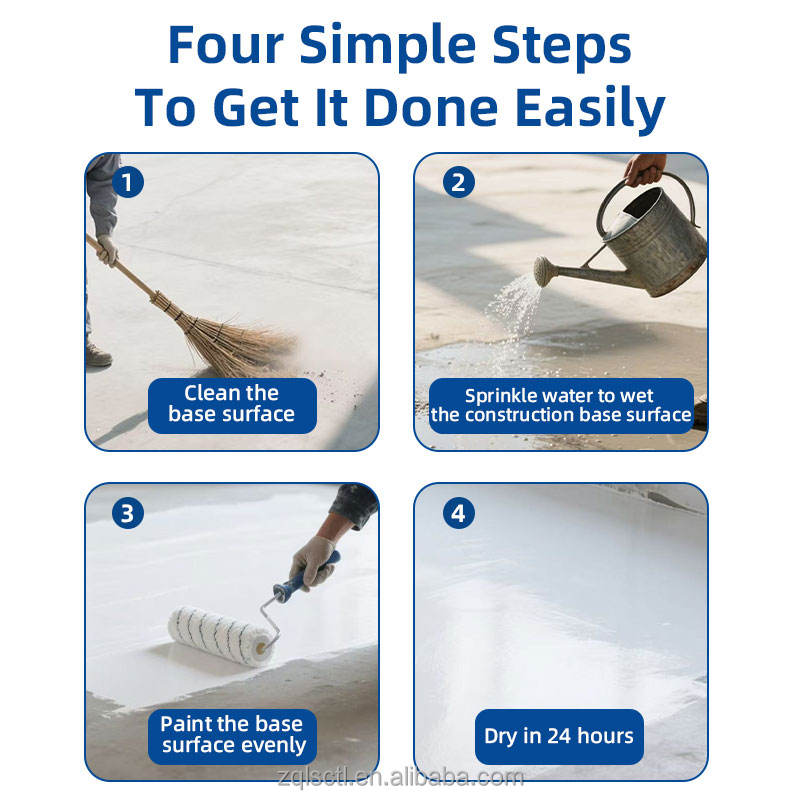 Four Simple Steps
To Get It Done Easily

1
Clean the base surface

2
Sprinkle water to wet the construction base surface

3
Paint the base surface evenly

4
Dry in 24 hours

zqlsctl.en.alibaba.com