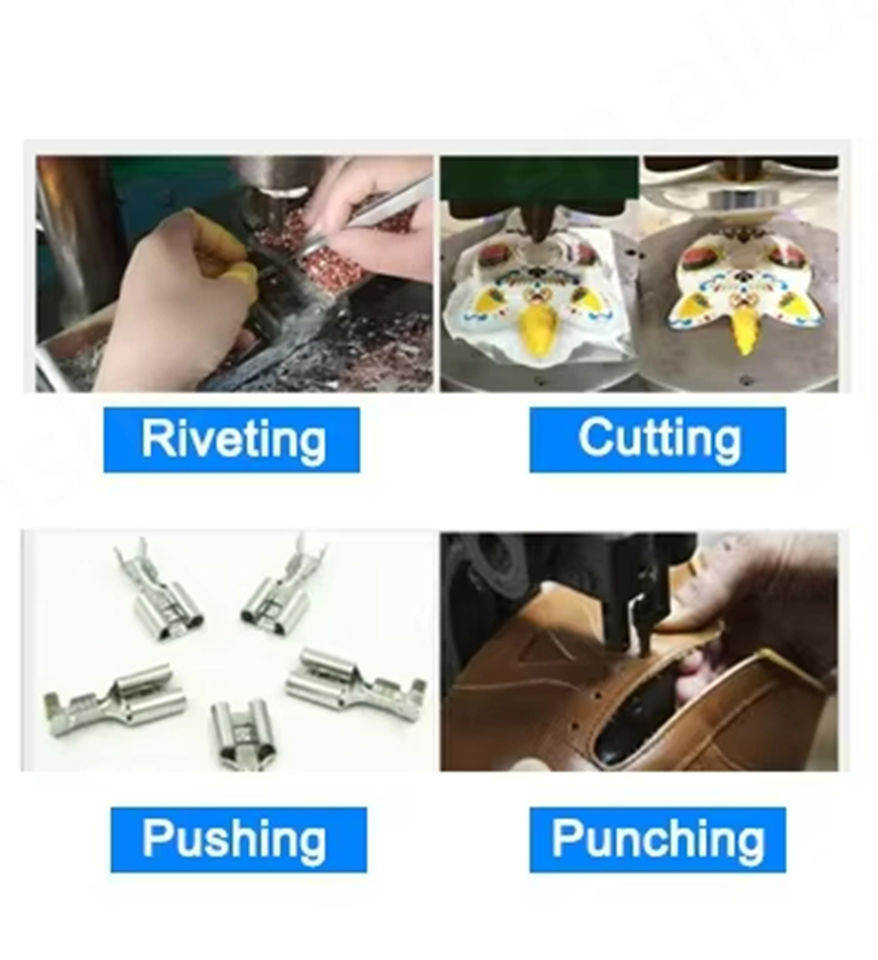 Riveting

Cutting

Pushing

Punching