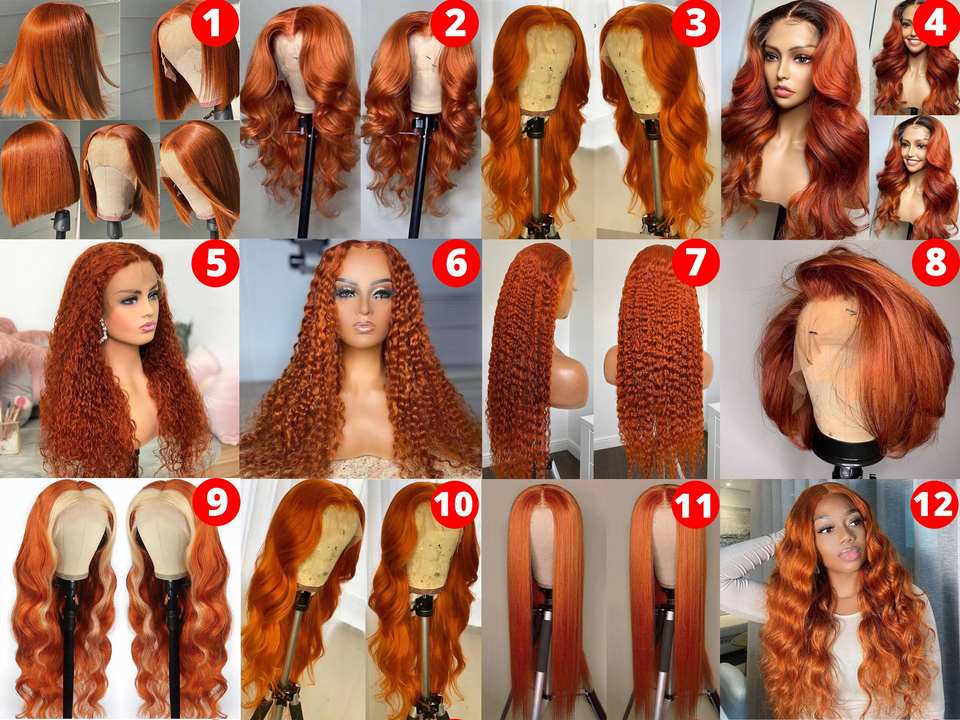 1
2
3
4
5
6
7
8
9
10
11
12