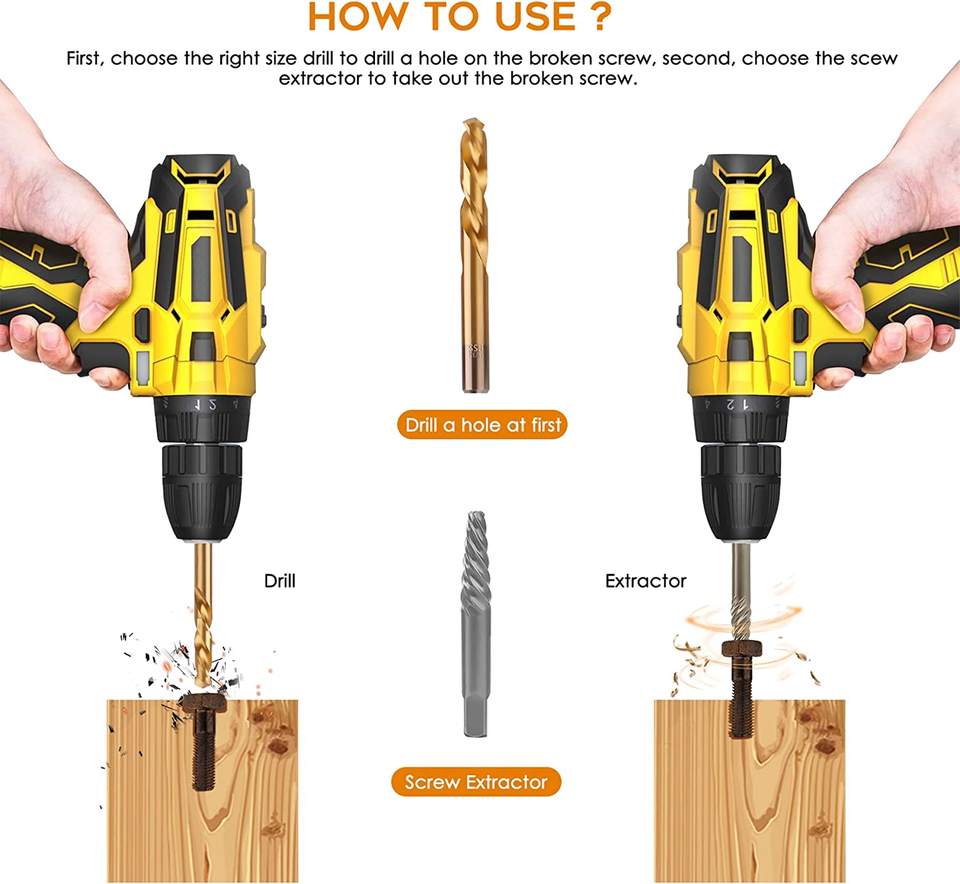 HOW TO USE ?

First, choose the right size drill to drill a hole on the broken screw, second, choose the scew extractor to take out the broken screw.

Drill a hole at first

Drill

Extractor

Screw Extractor