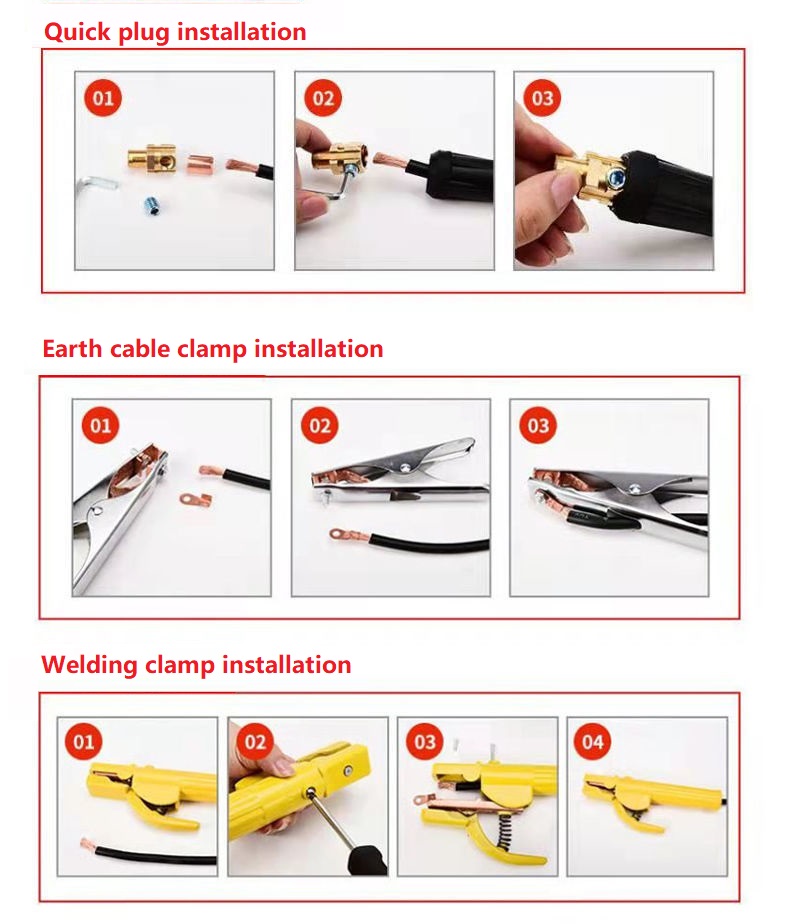 Quick plug installation

01

02

03

Earth cable clamp installation

01

02

03

Welding clamp installation

01

02

03

04