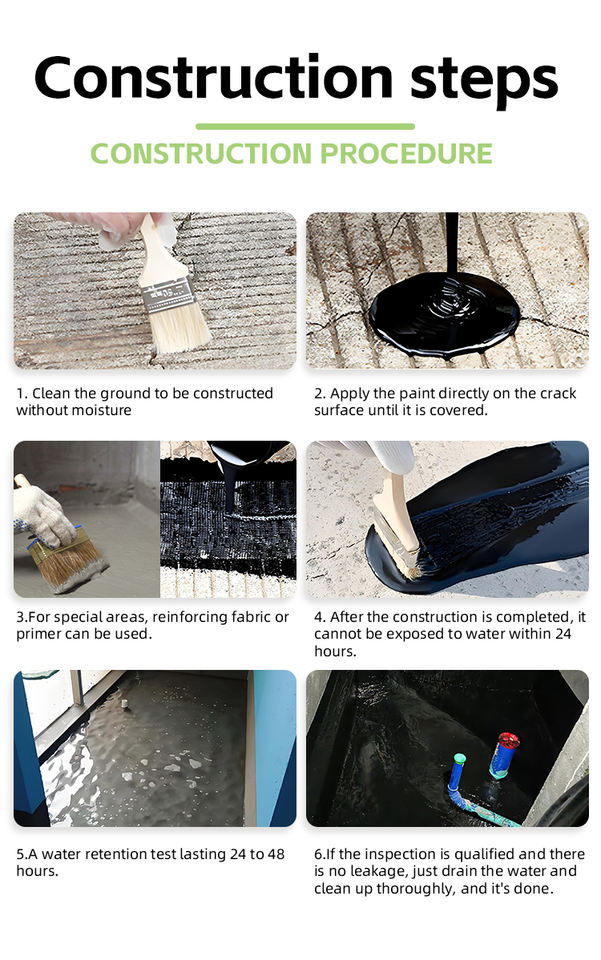 Construction steps

CONSTRUCTION PROCEDURE

1. Clean the ground to be constructed without moisture

2. Apply the paint directly on the crack surface until it is covered.

3.For special areas, reinforcing fabric or primer can be used.

4. After the construction is completed, it cannot be exposed to water within 24 hours.

5.A water retention test lasting 24 to 48 hours.

6.If the inspection is qualified and there is no leakage, just drain the water and clean up thoroughly, and it's done.