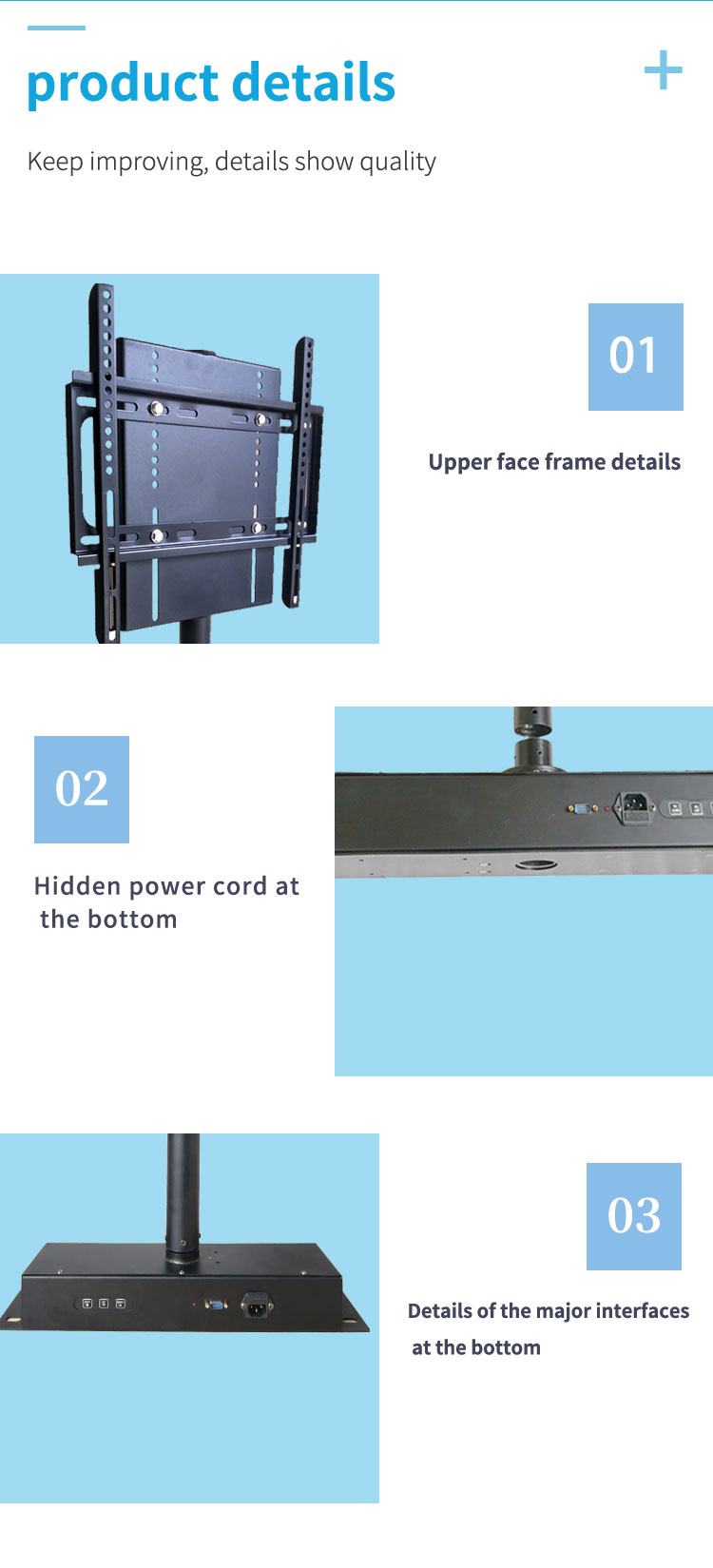 product details

+

Keep improving, details show quality

01

Upper face frame details

02

Hidden power cord at the bottom

03

Details of the major interfaces at the bottom