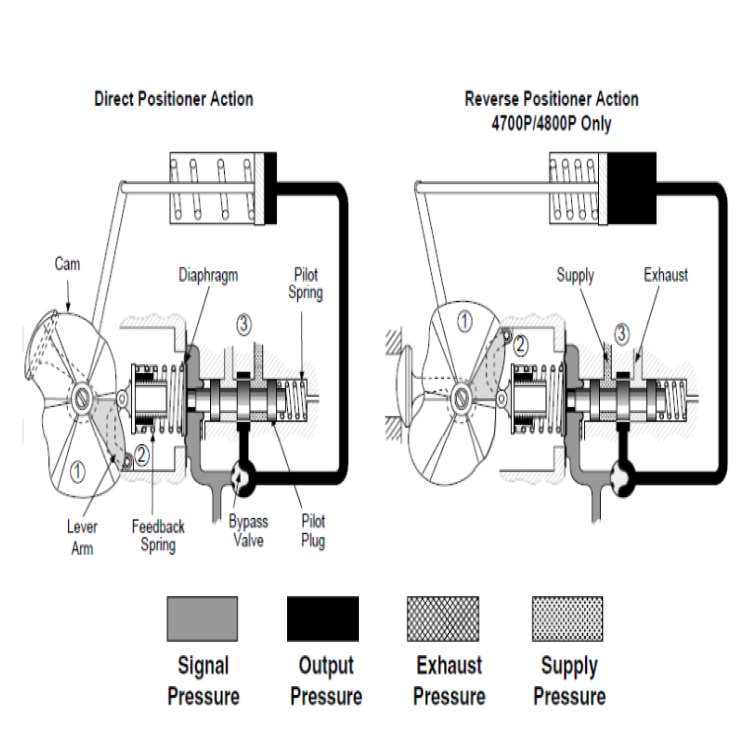 Direct Positioner Action

Cam

Diaphragm

Pilot Spring

3

1

2

Lever Arm

Feedback Spring

Bypass Valve

Pilot Plug

Reverse Positioner Action
4700P/4800P Only

Supply

Exhaust

1

2

3

Signal Pressure

Output Pressure

Exhaust Pressure

Supply Pressure