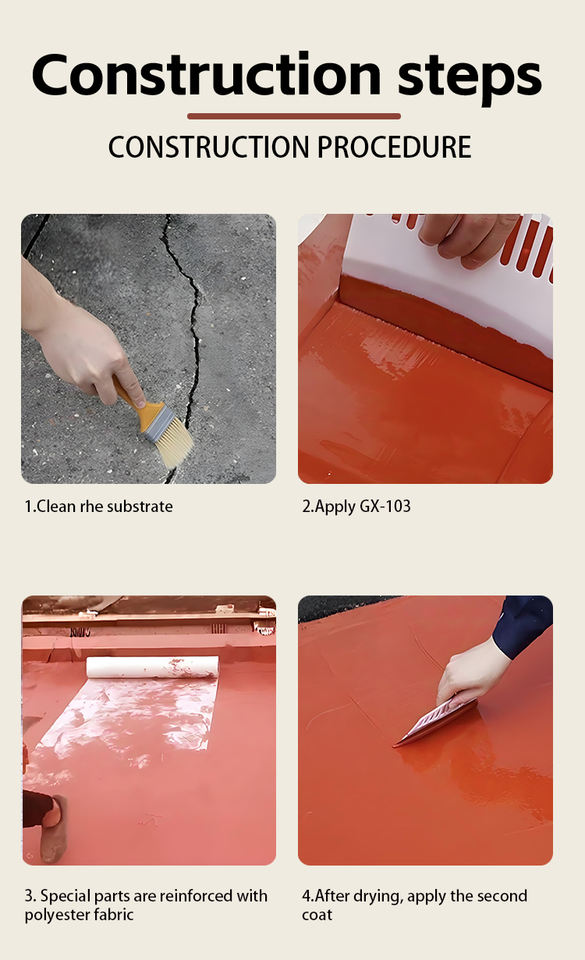 Construction steps

CONSTRUCTION PROCEDURE

1.Clean rhe substrate

2.Apply GX-103

3. Special parts are reinforced with polyester fabric

4.After drying, apply the second coat