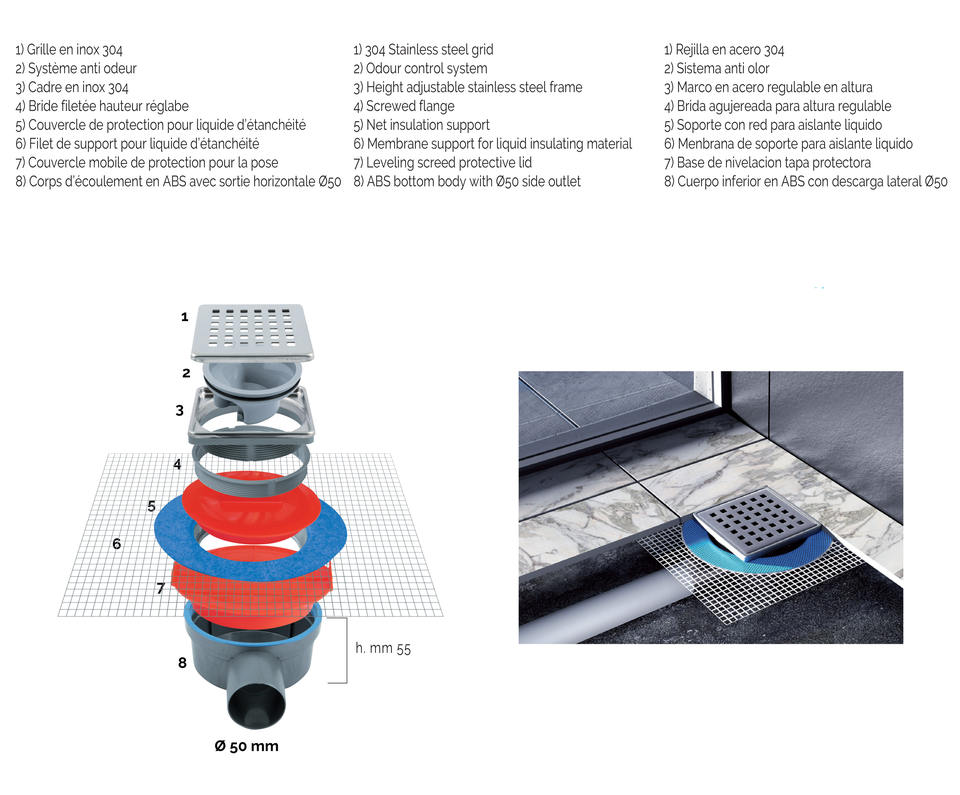 1) Grille en inox 304
2) Système anti odeur
3) Cadre en inox 304
4) Bride filetée hauteur réglabe
5) Couvercle de protection pour liquide d'étanchéité
6) Filet de support pour liquide d'étanchéité
7) Couvercle mobile de protection pour la pose
8) Corps d'écoulement en ABS avec sortie horizontale Ø50

1) 304 Stainless steel grid
2) Odour control system
3) Height adjustable stainless steel frame
4) Screwed flange
5) Net insulation support
6) Membrane support for liquid insulating material
7) Leveling screed protective lid
8) ABS bottom body with Ø50 side outlet

1) Rejilla en acero 304
2) Sistema anti olor
3) Marco en acero regulable en altura
4) Brida agujereada para altura regulable
5) Soporte con red para aislante liquido
6) Menbrana de soporte para aislante liquido
7) Base de nivelacion tapa protectora
8) Cuerpo inferior en ABS con descarga lateral Ø50

1
2
3
4
5
6
7
8
h. mm 55
Ø 50 mm