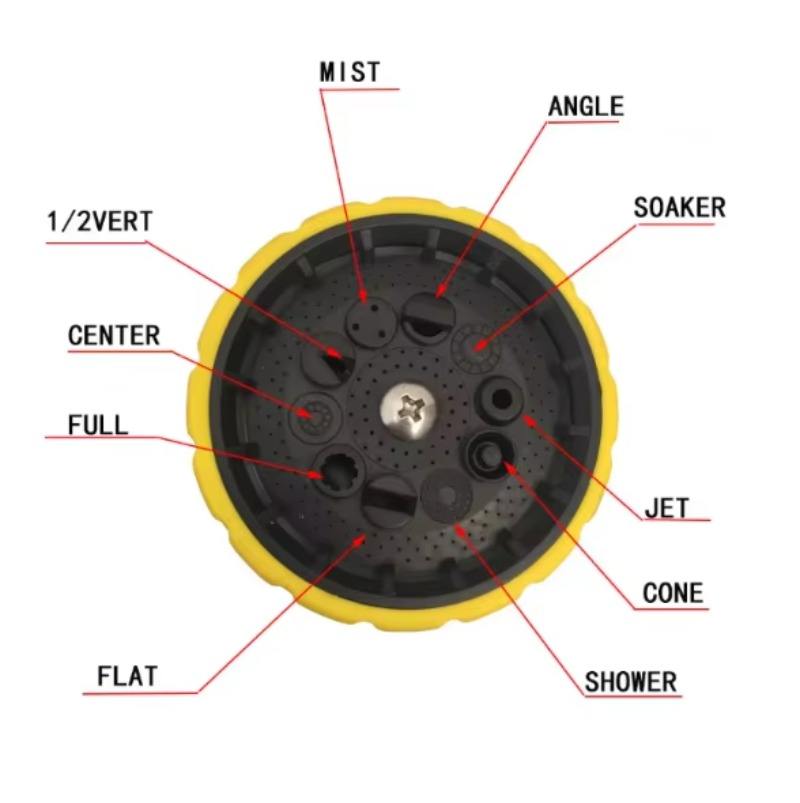 MIST
ANGLE
SOAKER
1/2VERT
CENTER
FULL
JET
CONE
FLAT
SHOWER