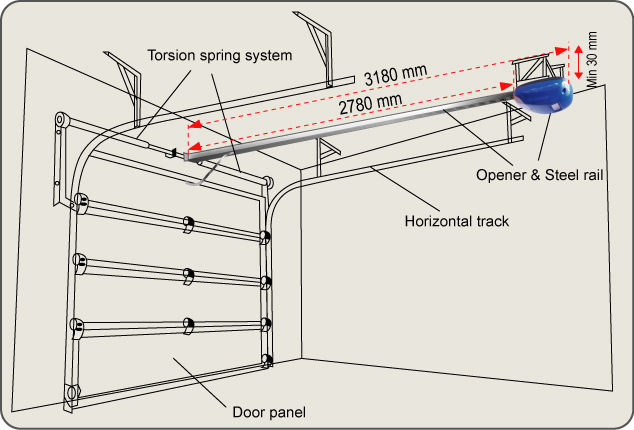 Torsion spring system
3180 mm
2780 mm
Min 30 mm
Opener & Steel rail
Horizontal track
Door panel