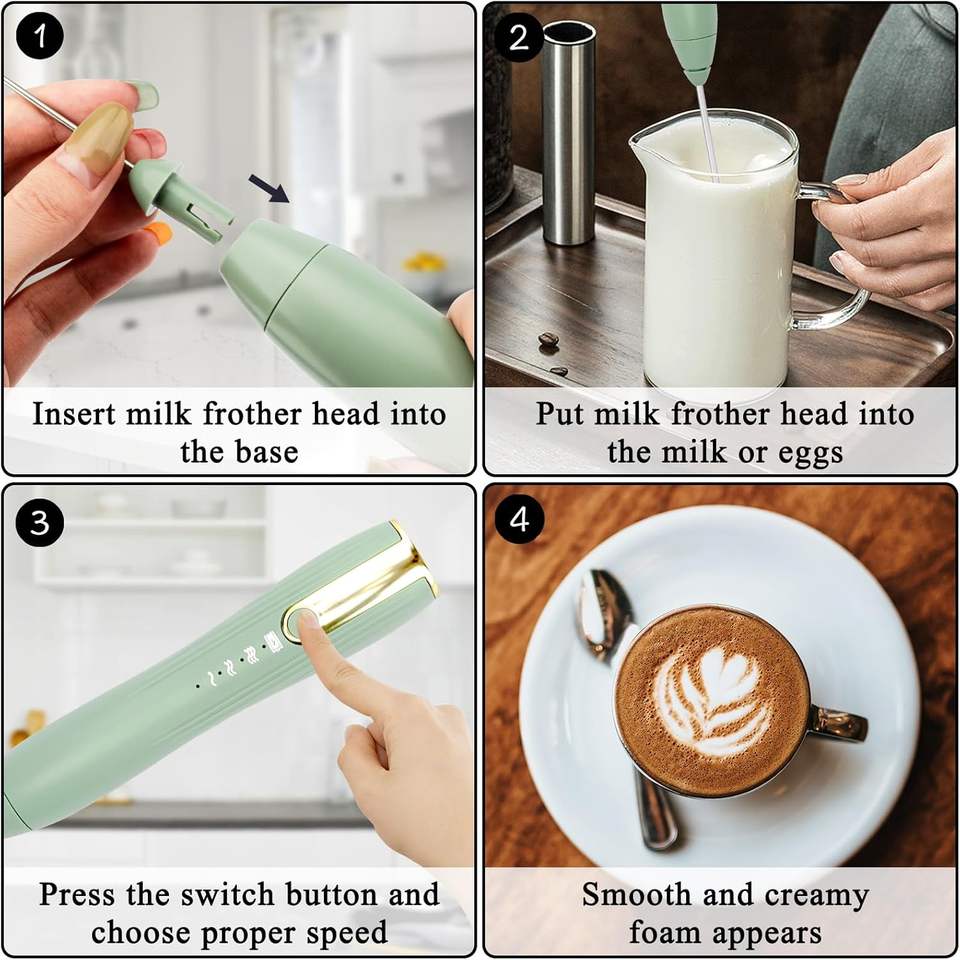 1
Insert milk frother head into the base

2
Put milk frother head into the milk or eggs

3
Press the switch button and choose proper speed

4
Smooth and creamy foam appears