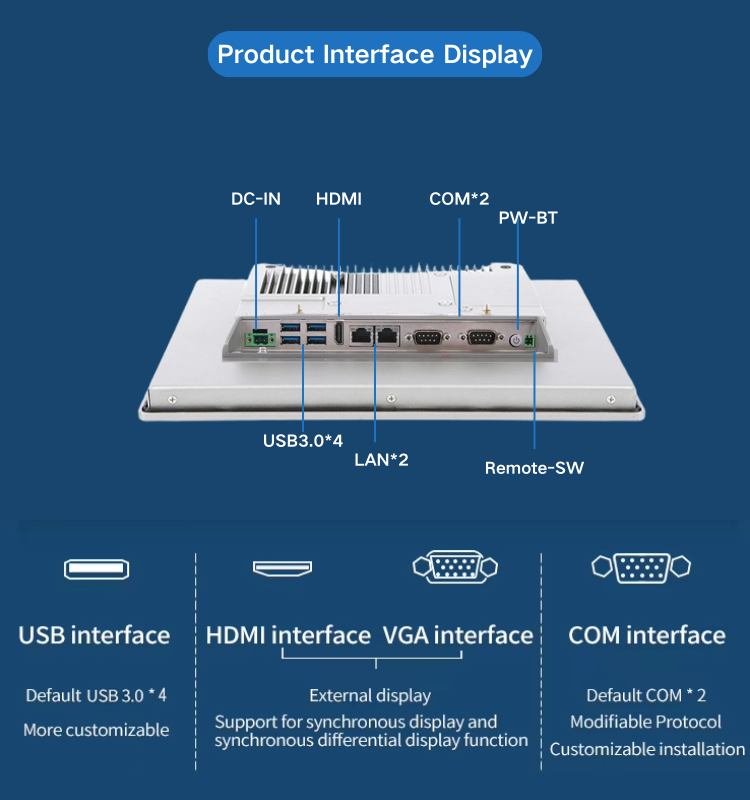 Product Interface Display

DC-IN
HDMI
COM*2
PW-BT
USB3.0*4
LAN*2
Remote-SW

USB interface

Default USB 3.0 * 4

More customizable

HDMI interface VGA interface

External display

Support for synchronous display and synchronous differential display function

COM interface

Default COM * 2

Modifiable Protocol

Customizable installation