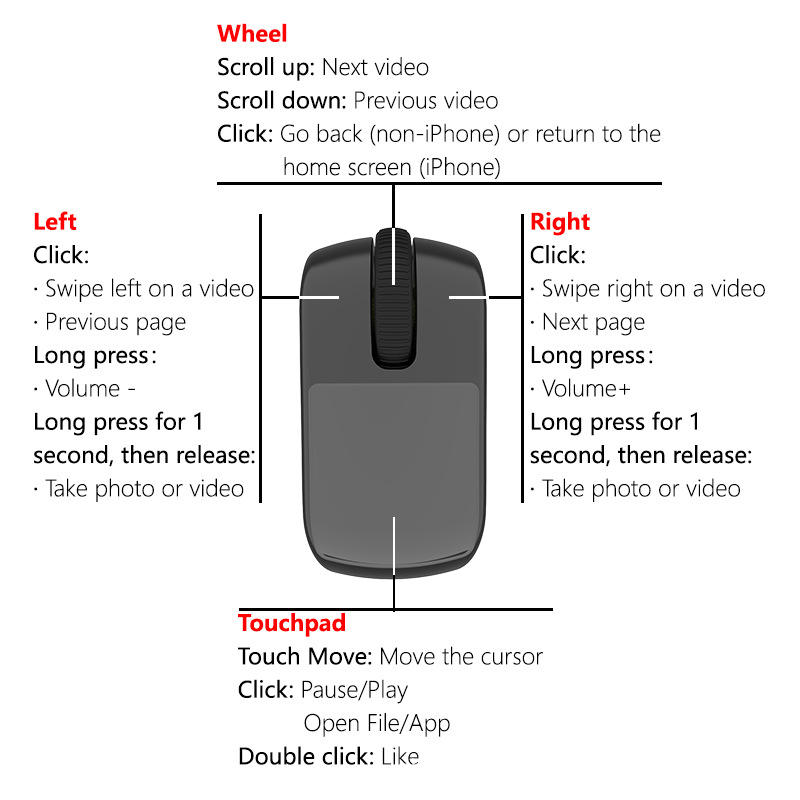 Wheel
Scroll up: Next video
Scroll down: Previous video
Click: Go back (non-iPhone) or return to the home screen (iPhone)

Left
Click:
· Swipe left on a video
· Previous page
Long press:
· Volume -
Long press for 1 second, then release:
· Take photo or video

Right
Click:
· Swipe right on a video
· Next page
Long press:
· Volume+
Long press for 1 second, then release:
· Take photo or video

Touchpad
Touch Move: Move the cursor
Click: Pause/Play
Open File/App
Double click: Like