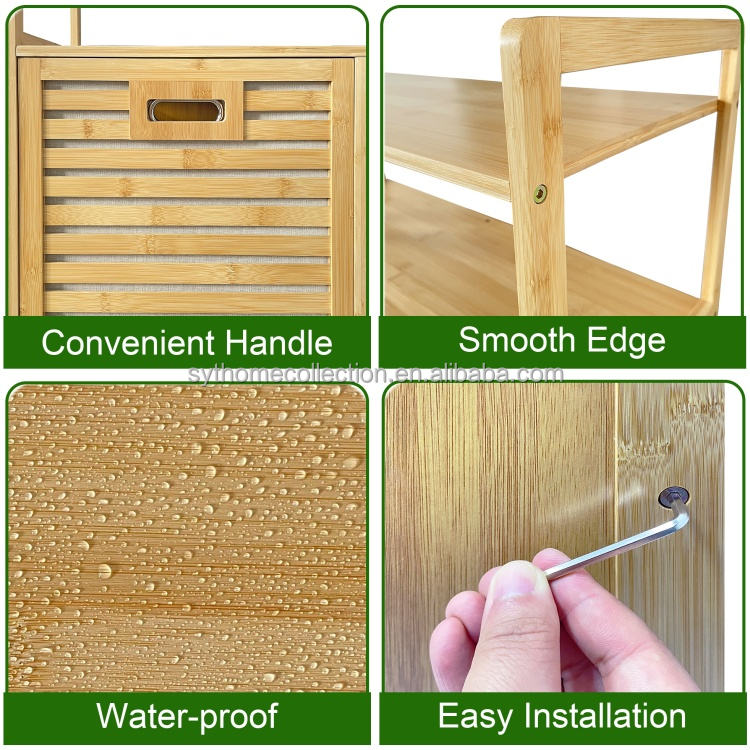 Convenient Handle

Smooth Edge

sythomecollection.en.alibaba.com

Water-proof

Easy Installation