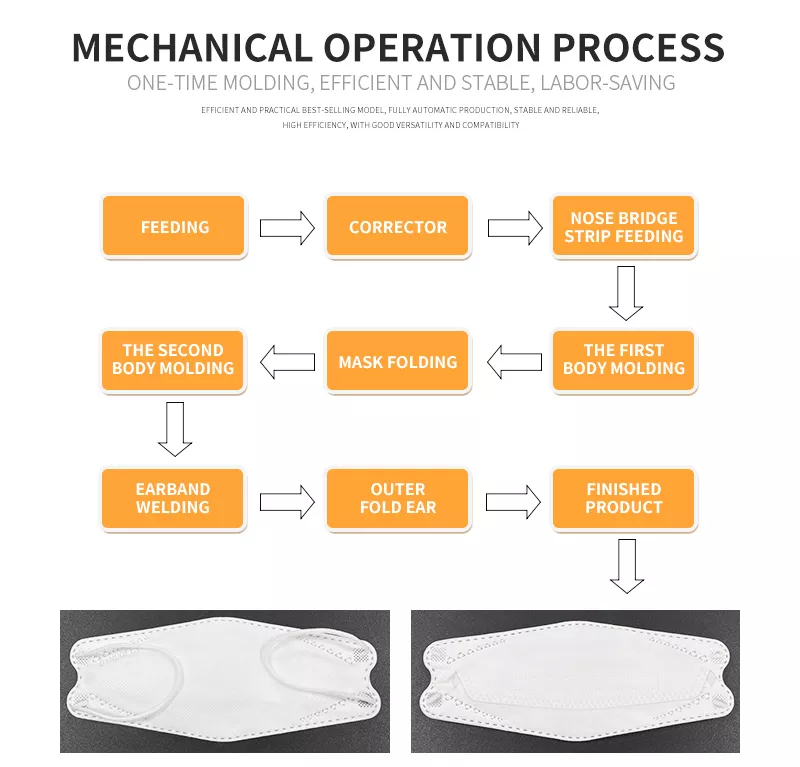 MECHANICAL OPERATION PROCESS

ONE-TIME MOLDING, EFFICIENT AND STABLE, LABOR-SAVING

EFFICIENT AND PRACTICAL BEST-SELLING MODEL, FULLY AUTOMATIC PRODUCTION, STABLE AND RELIABLE, HIGH EFFICIENCY, WITH GOOD VERSATILITY AND COMPATIBILITY

FEEDING

CORRECTOR

NOSE BRIDGE STRIP FEEDING

THE FIRST BODY MOLDING

MASK FOLDING

THE SECOND BODY MOLDING

EARBAND WELDING

OUTER FOLD EAR

FINISHED PRODUCT