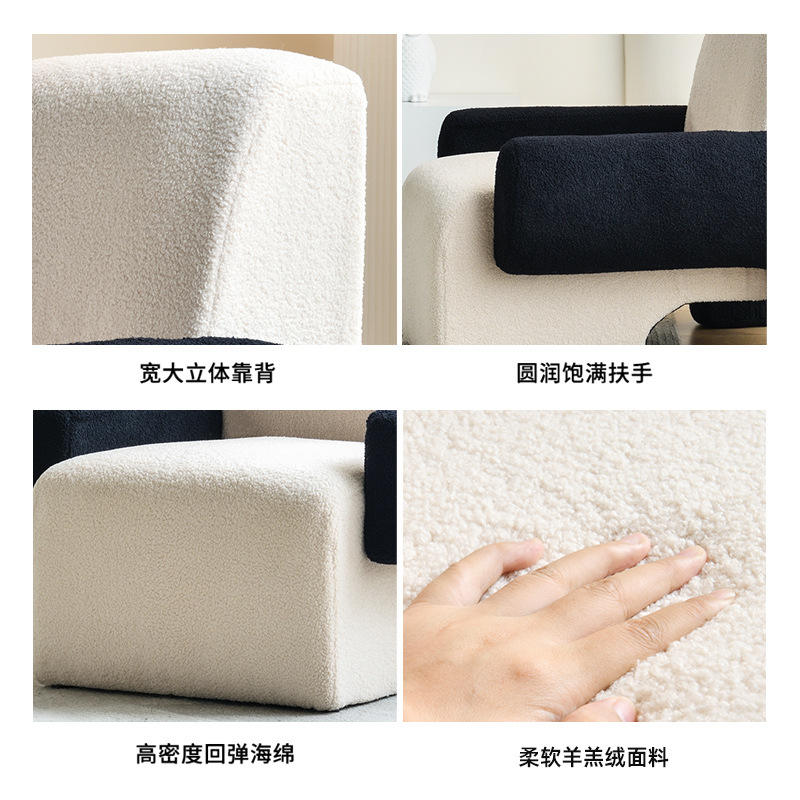 宽大立体靠背

圆润饱满扶手

高密度回弹海绵

柔软羊羔绒面料