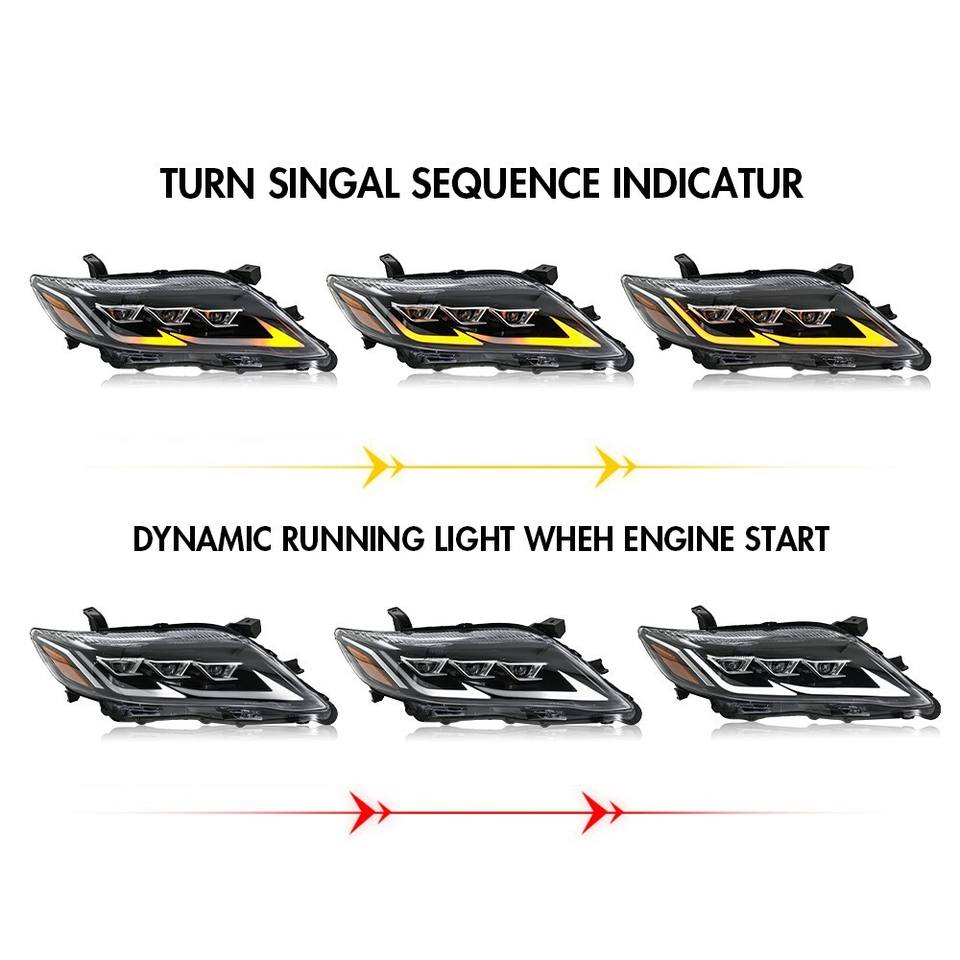 TURN SINGAL SEQUENCE INDICATUR

DYNAMIC RUNNING LIGHT WHEH ENGINE START