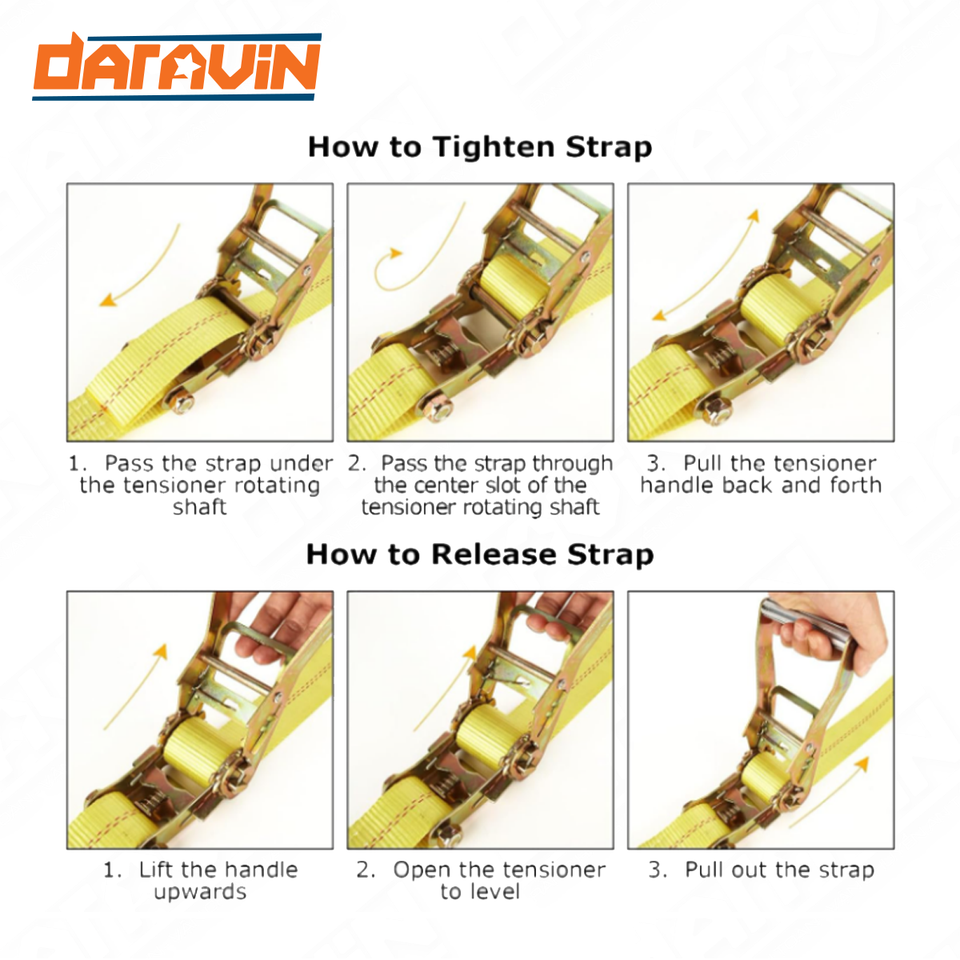 DARAVIN

How to Tighten Strap

1. Pass the strap under the tensioner rotating shaft

2. Pass the strap through the center slot of the tensioner rotating shaft

3. Pull the tensioner handle back and forth

How to Release Strap

1. Lift the handle upwards

2. Open the tensioner to level

3. Pull out the strap