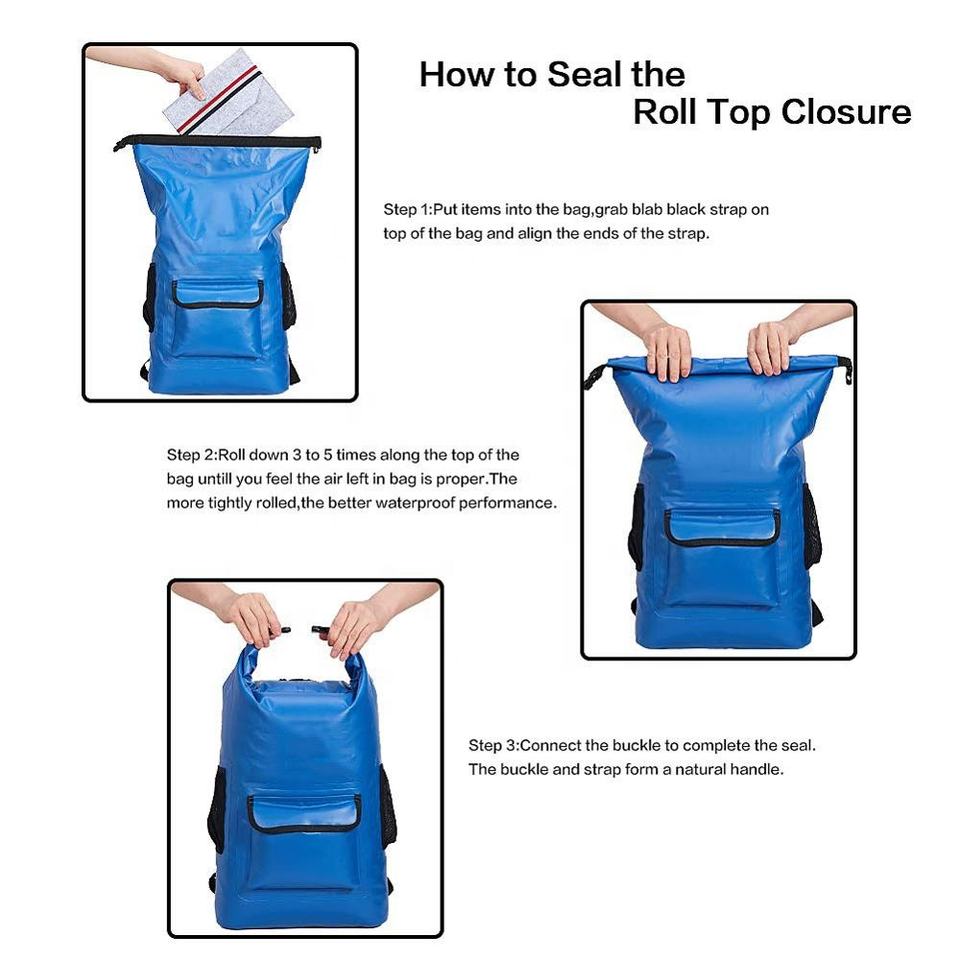 How to Seal the
Roll Top Closure

Step 1:Put items into the bag,grab blab black strap on top of the bag and align the ends of the strap.

Step 2:Roll down 3 to 5 times along the top of the bag untill you feel the air left in bag is proper.The more tightly rolled,the better waterproof performance.

Step 3:Connect the buckle to complete the seal. The buckle and strap form a natural handle.