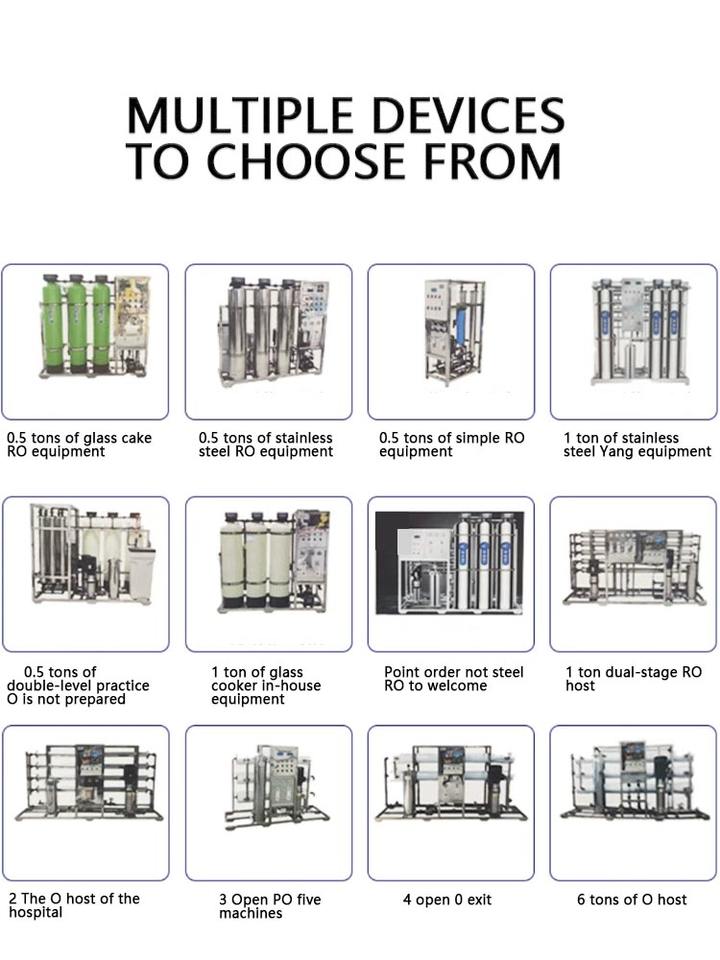 MULTIPLE DEVICES TO CHOOSE FROM

0.5 tons of glass cake RO equipment

0.5 tons of stainless steel RO equipment

0.5 tons of simple RO equipment

1 ton of stainless steel Yang equipment

0.5 tons of double-level practice O is not prepared

1 ton of glass cooker in-house equipment

Point order not steel RO to welcome

1 ton dual-stage RO host

2 The O host of the hospital

3 Open PO five machines

4 open 0 exit

6 tons of O host