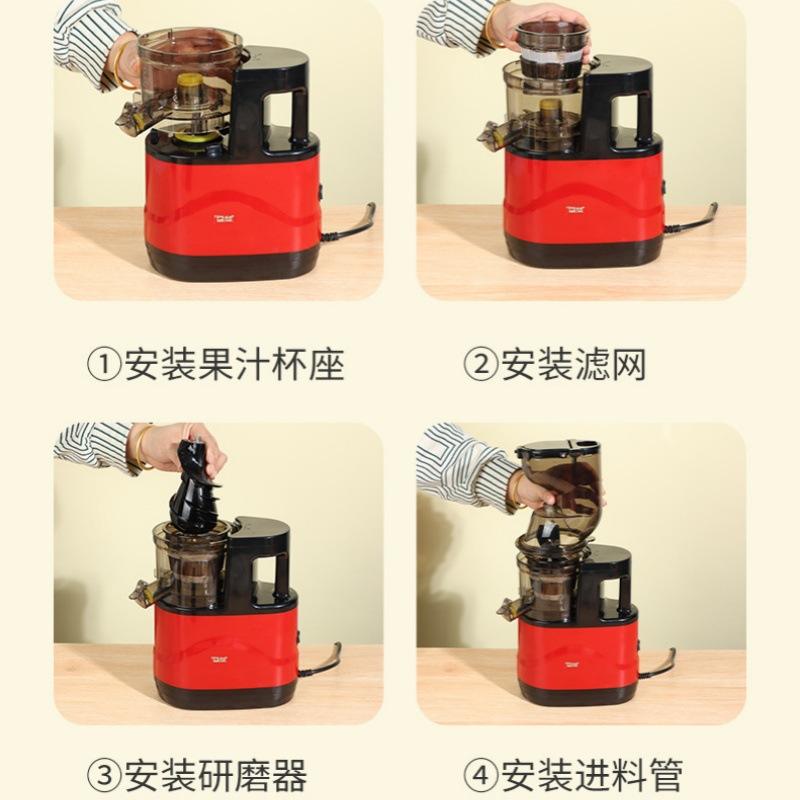 ①安装果汁杯座

②安装滤网

③安装研磨器

④安装进料管