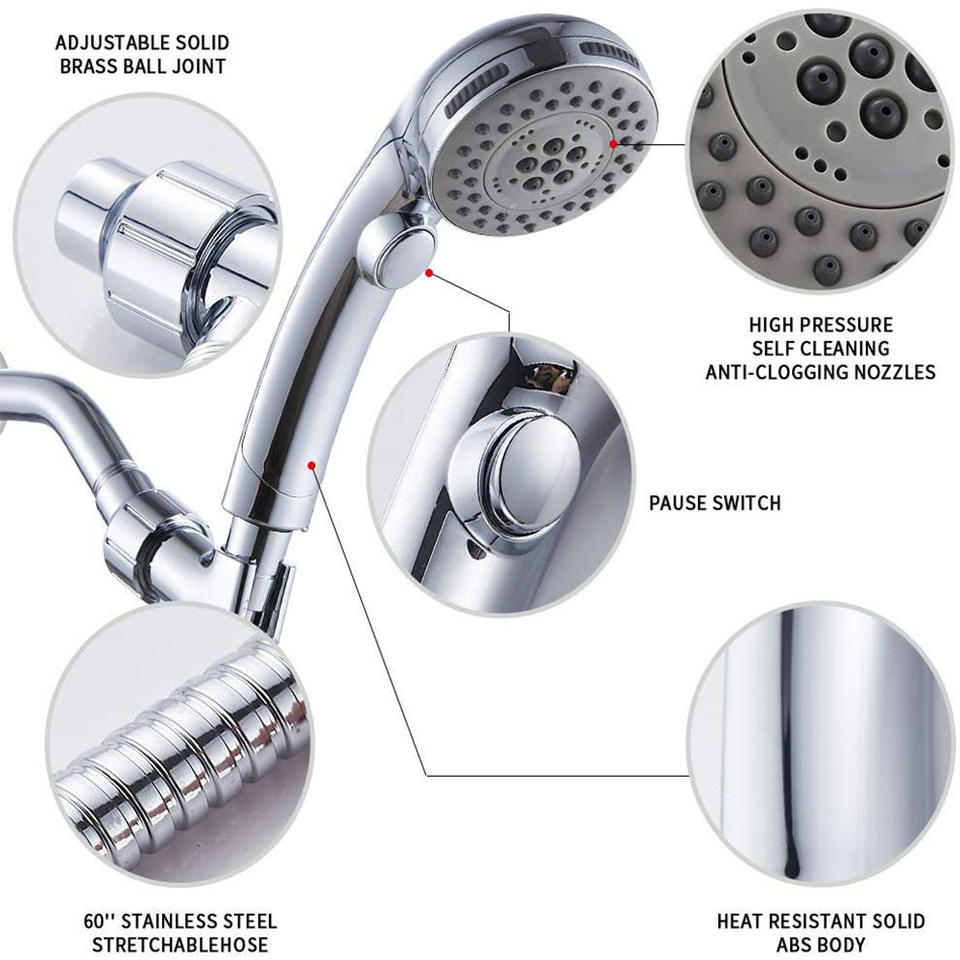 ADJUSTABLE SOLID
BRASS BALL JOINT

HIGH PRESSURE
SELF CLEANING
ANTI-CLOGGING NOZZLES

PAUSE SWITCH

60'' STAINLESS STEEL
STRETCHABLEHOSE

HEAT RESISTANT SOLID
ABS BODY