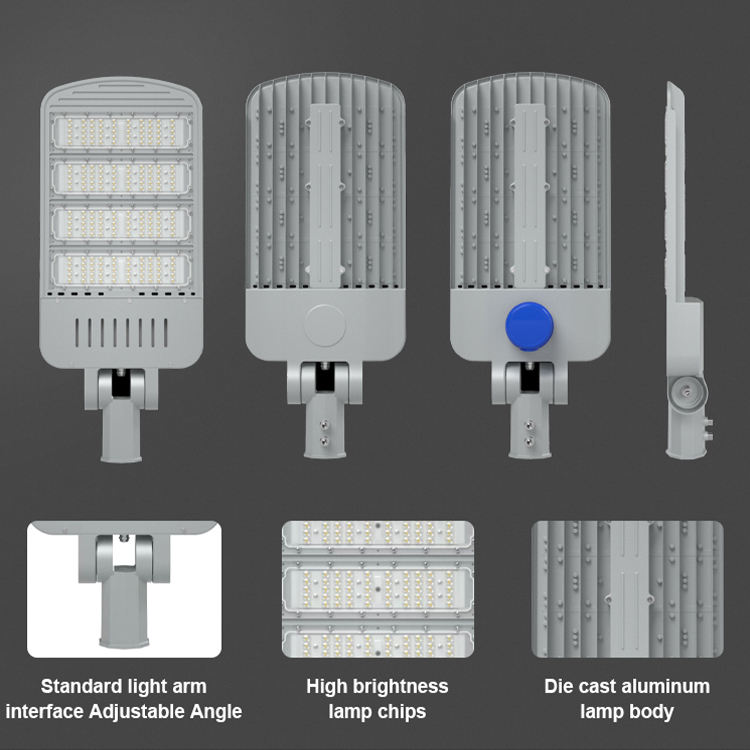 Standard light arm interface Adjustable Angle

High brightness lamp chips

Die cast aluminum lamp body