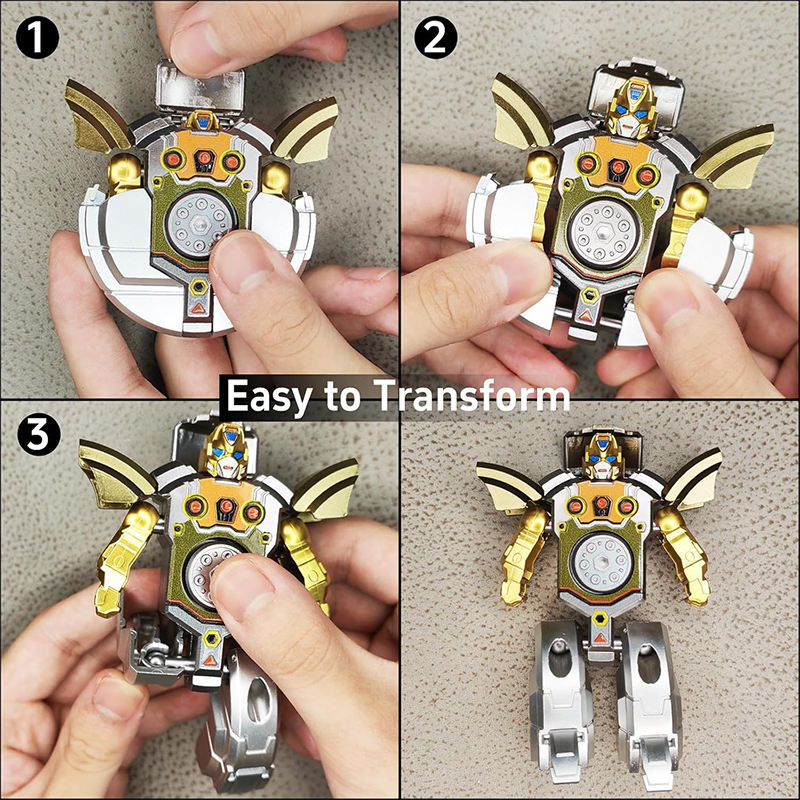 1

2

Easy to Transform

3