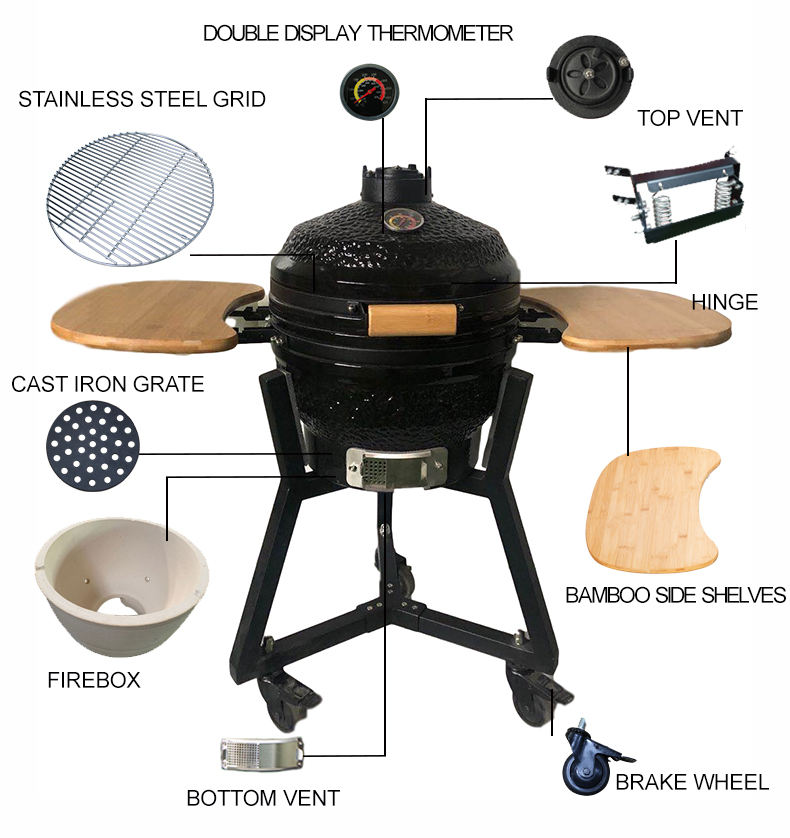 DOUBLE DISPLAY THERMOMETER

STAINLESS STEEL GRID

TOP VENT

HINGE

CAST IRON GRATE

BAMBOO SIDE SHELVES

FIREBOX

BOTTOM VENT

BRAKE WHEEL