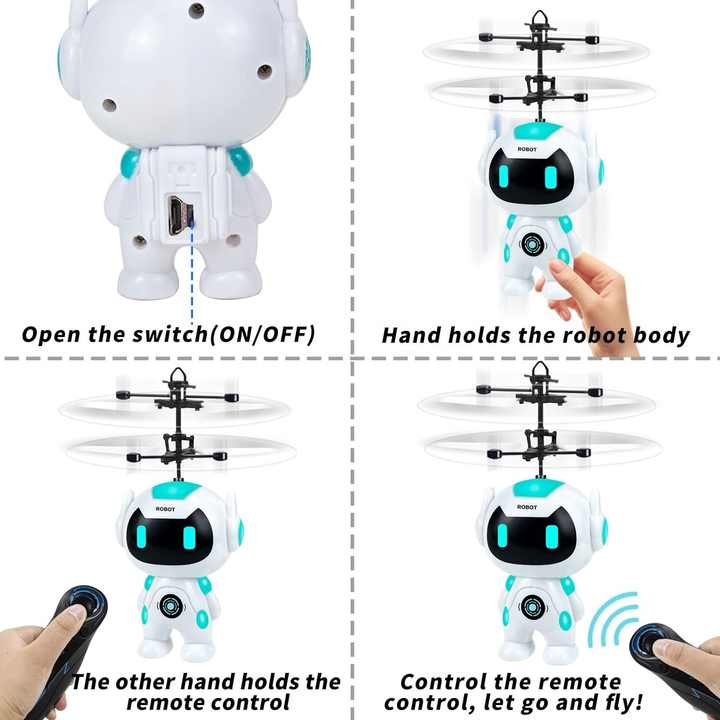 Open the switch(ON/OFF)

ROBOT

Hand holds the robot body

ROBOT

The other hand holds the remote control

ROBOT

Control the remote control, let go and fly!