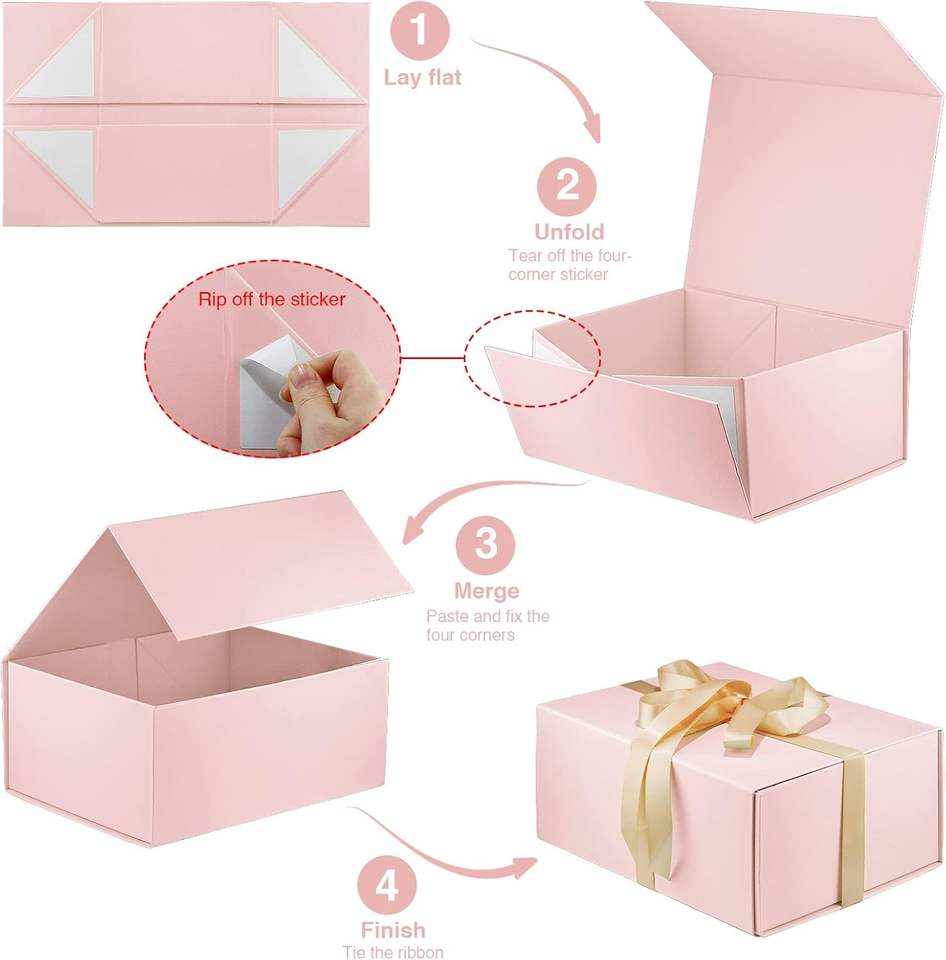 1
Lay flat

2
Unfold
Tear off the four-corner sticker

Rip off the sticker

3
Merge
Paste and fix the four corners

4
Finish
Tie the ribbon