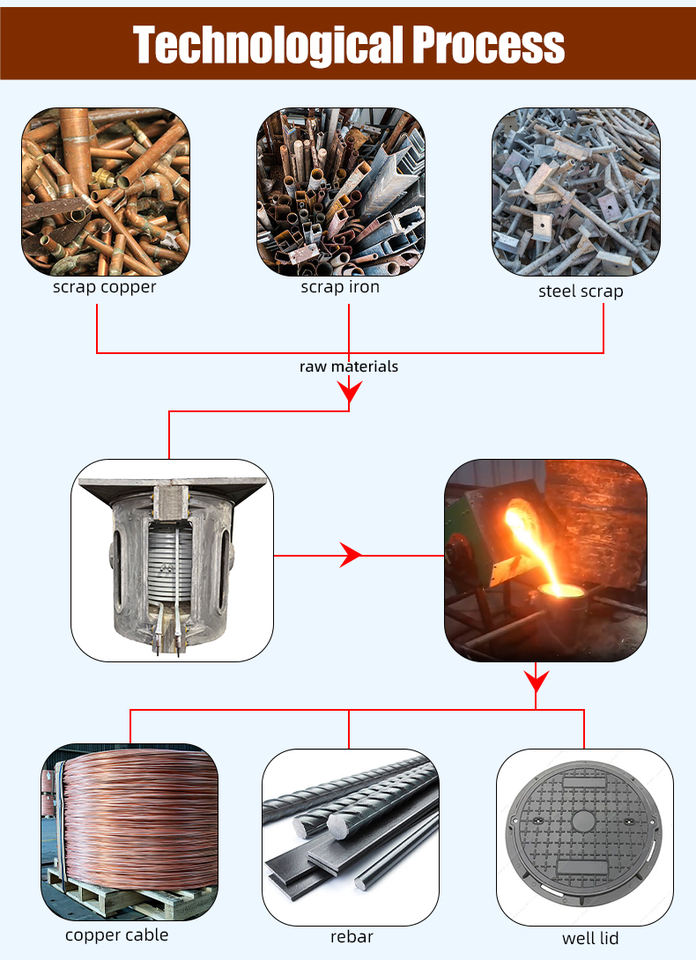 Technological Process

scrap copper

scrap iron

steel scrap

raw materials

copper cable

rebar

well lid