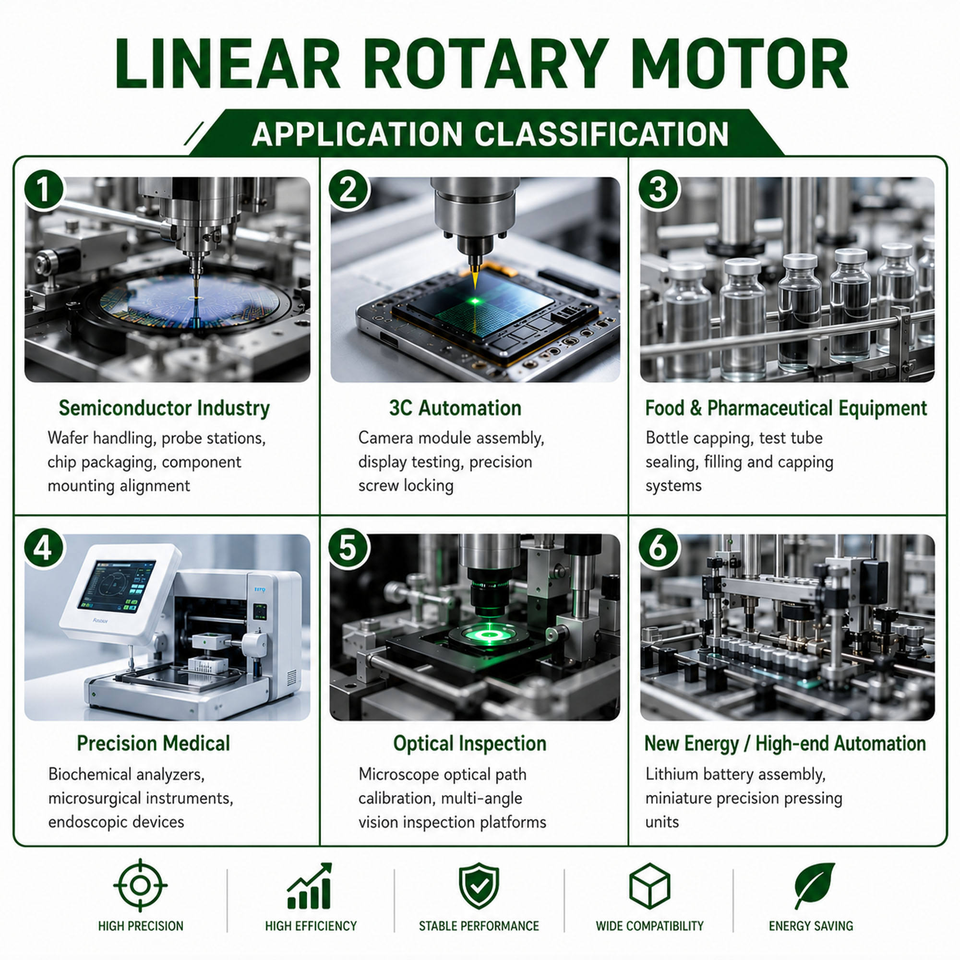 LINEAR ROTARY MOTOR

APPLICATION CLASSIFICATION

1

Semiconductor Industry

Wafer handling, probe stations, chip packaging, component mounting alignment

2

3C Automation

Camera module assembly, display testing, precision screw locking

3

Food & Pharmaceutical Equipment

Bottle capping, test tube sealing, filling and capping systems

4

Precision Medical

Biochemical analyzers, microsurgical instruments, endoscopic devices

5

Optical Inspection

Microscope optical path calibration, multi-angle vision inspection platforms

6

New Energy / High-end Automation

Lithium battery assembly, miniature precision pressing units

HIGH PRECISION

HIGH EFFICIENCY

STABLE PERFORMANCE

WIDE COMPATIBILITY

ENERGY SAVING