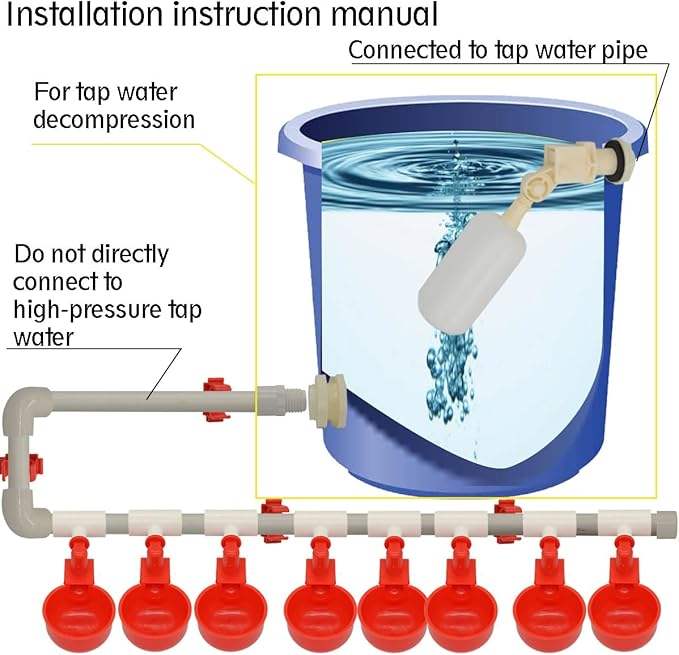 Installation instruction manual

Connected to tap water pipe

For tap water decompression

Do not directly connect to high-pressure tap water