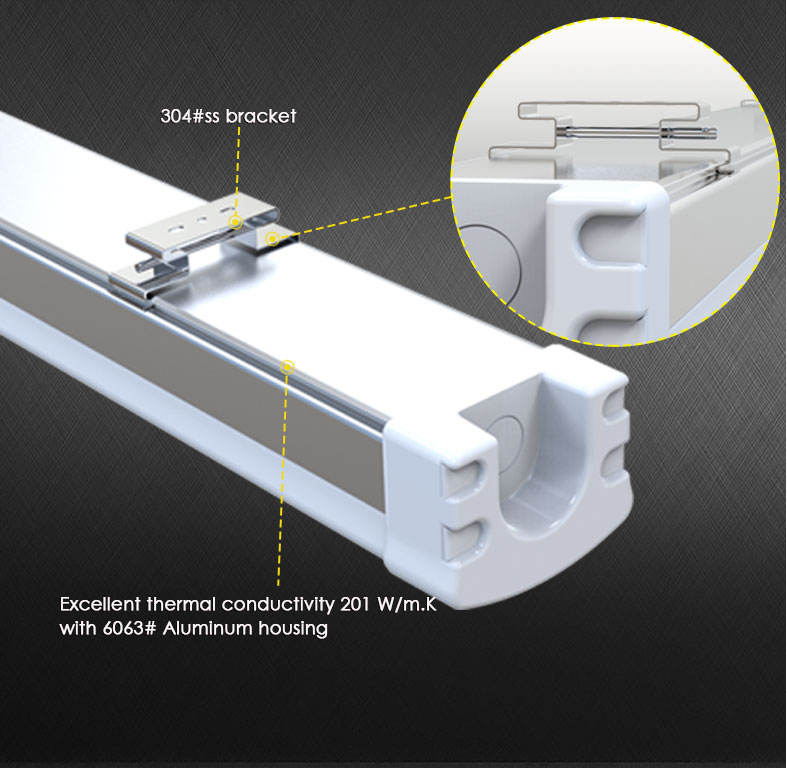 304#ss bracket

Excellent thermal conductivity 201 W/m.K with 6063# Aluminum housing