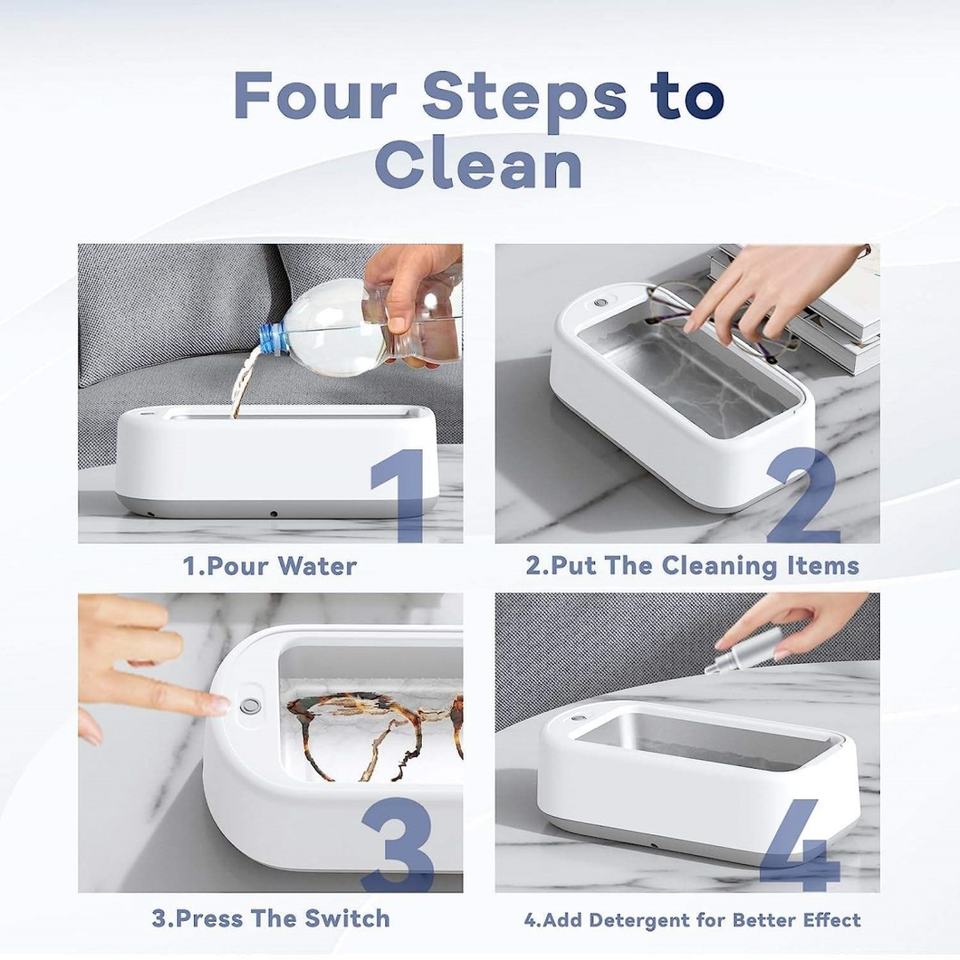 Four Steps to Clean

1

1.Pour Water

2

2.Put The Cleaning Items

3

3.Press The Switch

4

4.Add Detergent for Better Effect