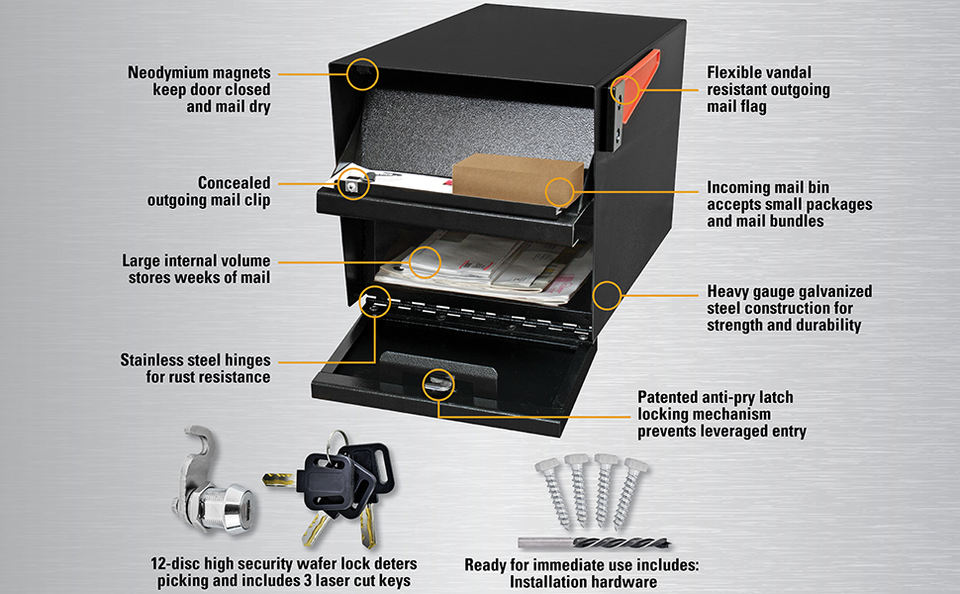 Neodymium magnets keep door closed and mail dry

Concealed outgoing mail clip

Large internal volume stores weeks of mail

Stainless steel hinges for rust resistance

Flexible vandal resistant outgoing mail flag

Incoming mail bin accepts small packages and mail bundles

Heavy gauge galvanized steel construction for strength and durability

Patented anti-pry latch locking mechanism prevents leveraged entry

12-disc high security wafer lock deters picking and includes 3 laser cut keys

Ready for immediate use includes: Installation hardware