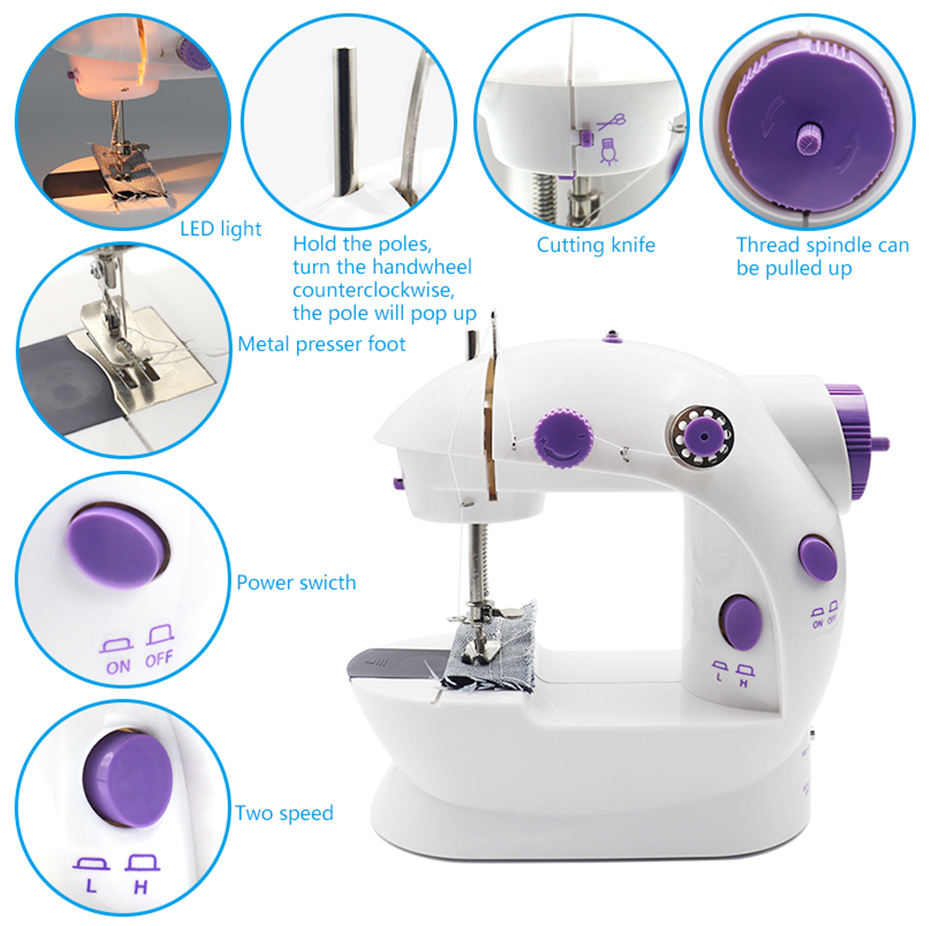 LED light

Hold the poles, turn the handwheel counterclockwise, the pole will pop up

Cutting knife

Thread spindle can be pulled up

Metal presser foot

Power swicth

ON OFF

Two speed

L H

ON OFF

L H