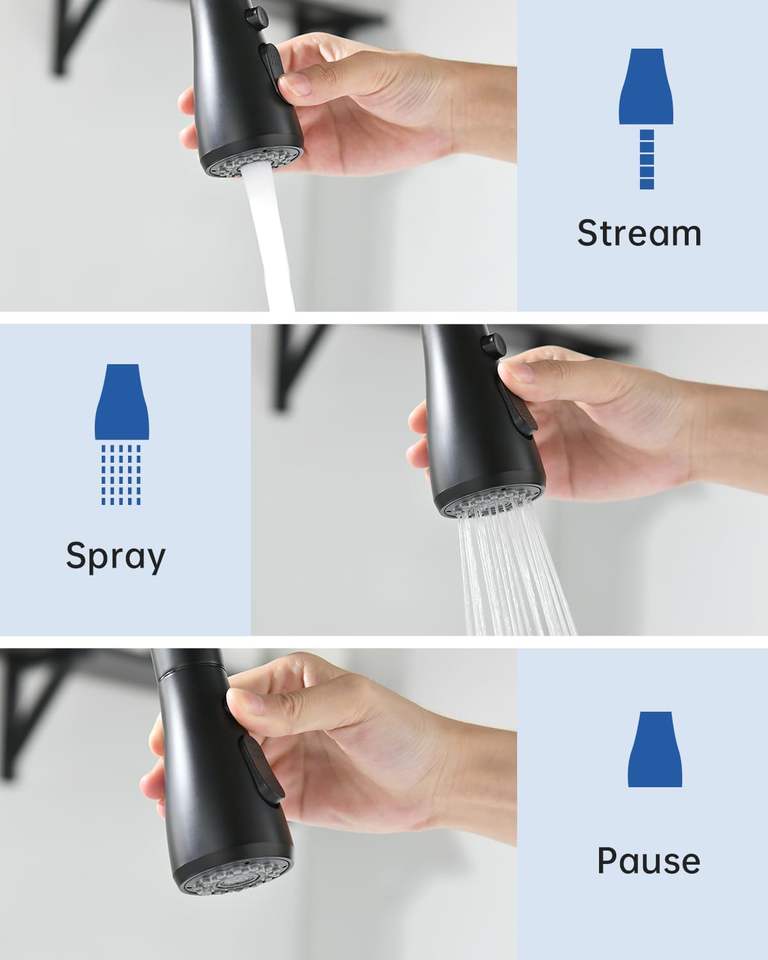 Stream

Spray

Pause