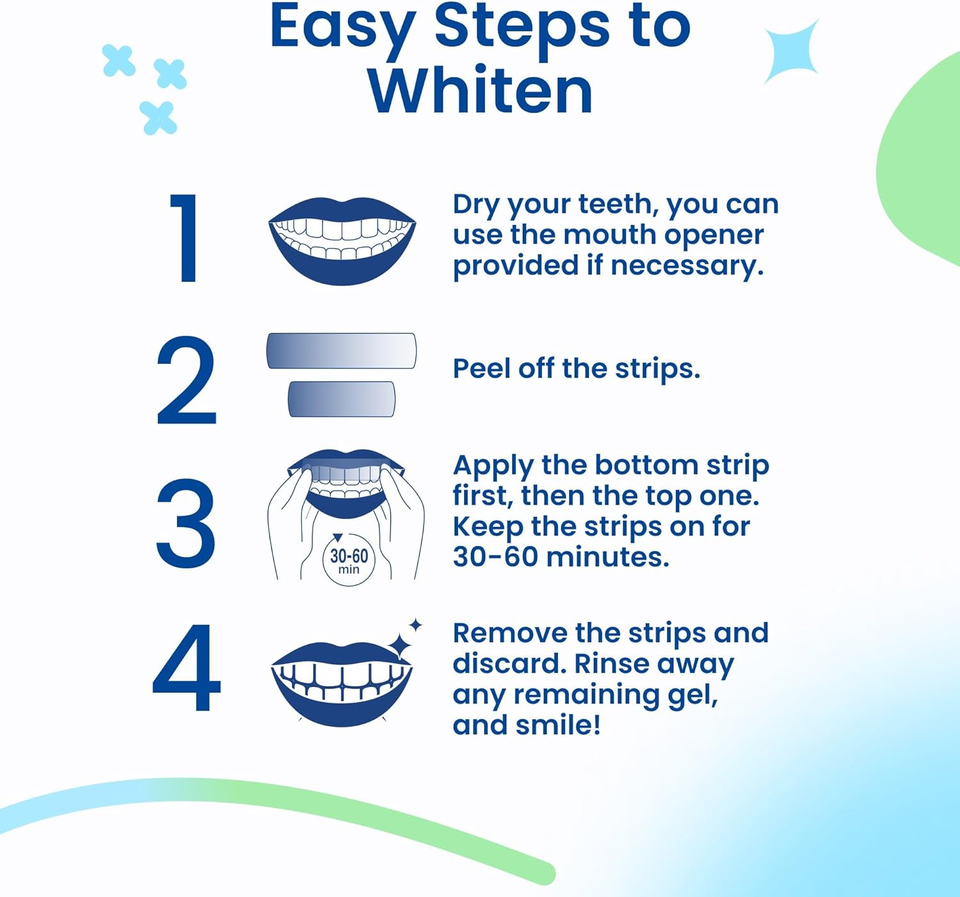 Easy Steps to Whiten

1 Dry your teeth, you can use the mouth opener provided if necessary.

2 Peel off the strips.

3 30-60 min Apply the bottom strip first, then the top one. Keep the strips on for 30-60 minutes.

4 Remove the strips and discard. Rinse away any remaining gel, and smile!