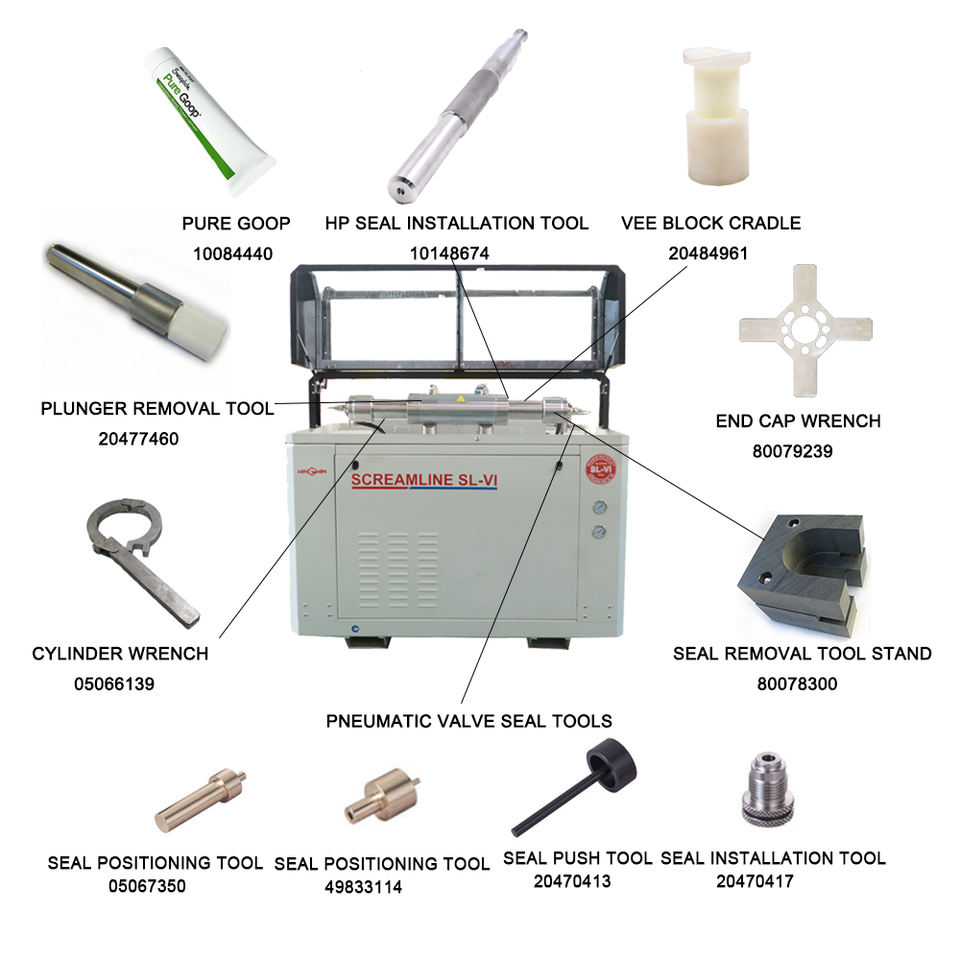 Swagelok Pure Goop

PURE GOOP
10084440

HP SEAL INSTALLATION TOOL
10148674

VEE BLOCK CRADLE
20484961

PLUNGER REMOVAL TOOL
20477460

END CAP WRENCH
80079239

SCREAMLINE SL-VI

SL-VI

CYLINDER WRENCH
05066139

SEAL REMOVAL TOOL STAND
80078300

PNEUMATIC VALVE SEAL TOOLS

SEAL POSITIONING TOOL
05067350

SEAL POSITIONING TOOL
49833114

SEAL PUSH TOOL
20470413

SEAL INSTALLATION TOOL
20470417