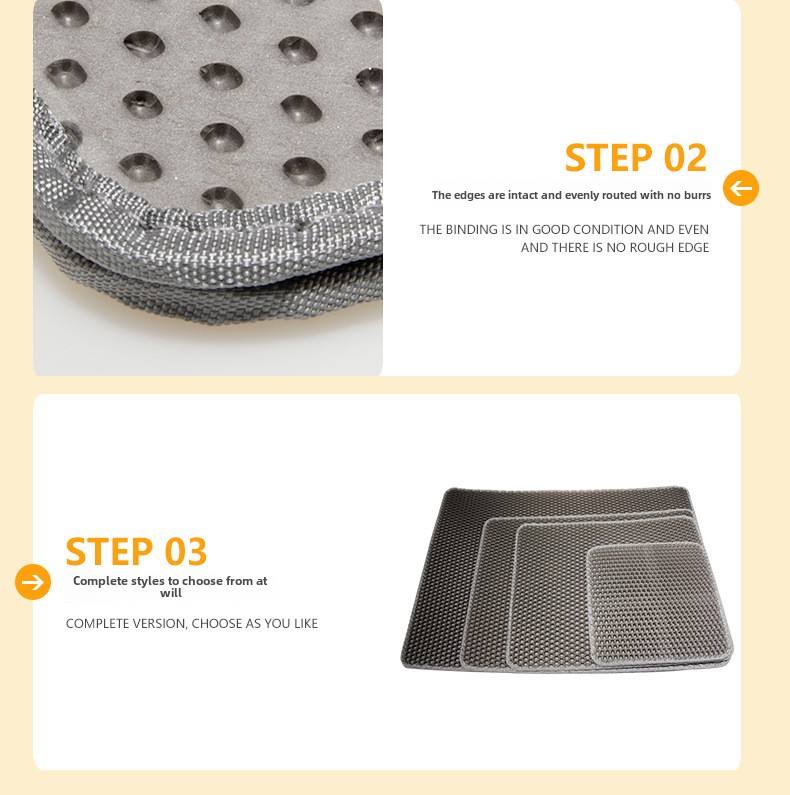 STEP 02

The edges are intact and evenly routed with no burrs

THE BINDING IS IN GOOD CONDITION AND EVEN AND THERE IS NO ROUGH EDGE

STEP 03

Complete styles to choose from at will

COMPLETE VERSION, CHOOSE AS YOU LIKE