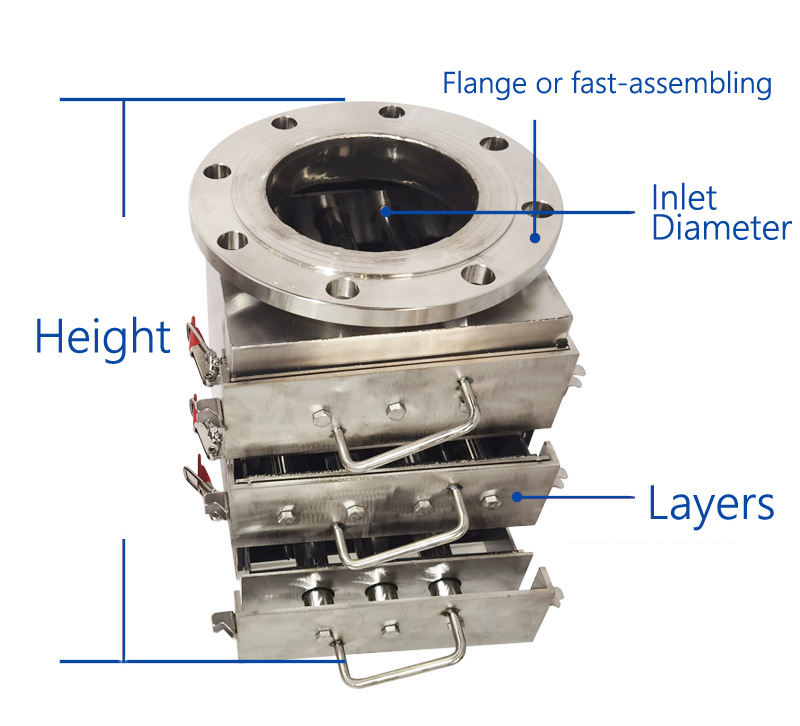 Flange or fast-assembling

Inlet Diameter

Height

Layers